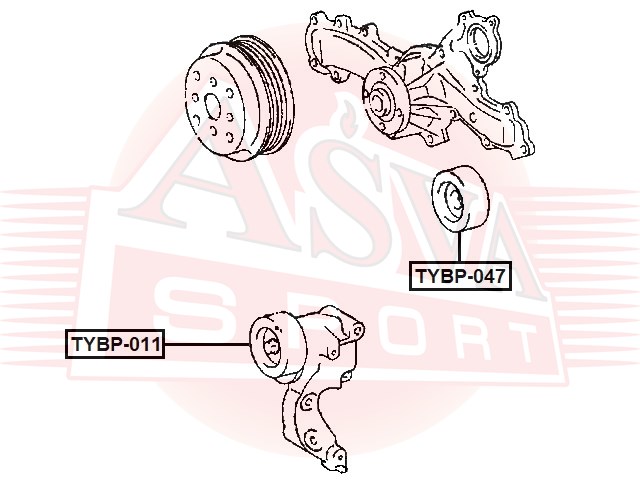 ASVA
SPORT
TYBP-047
TYBP-011