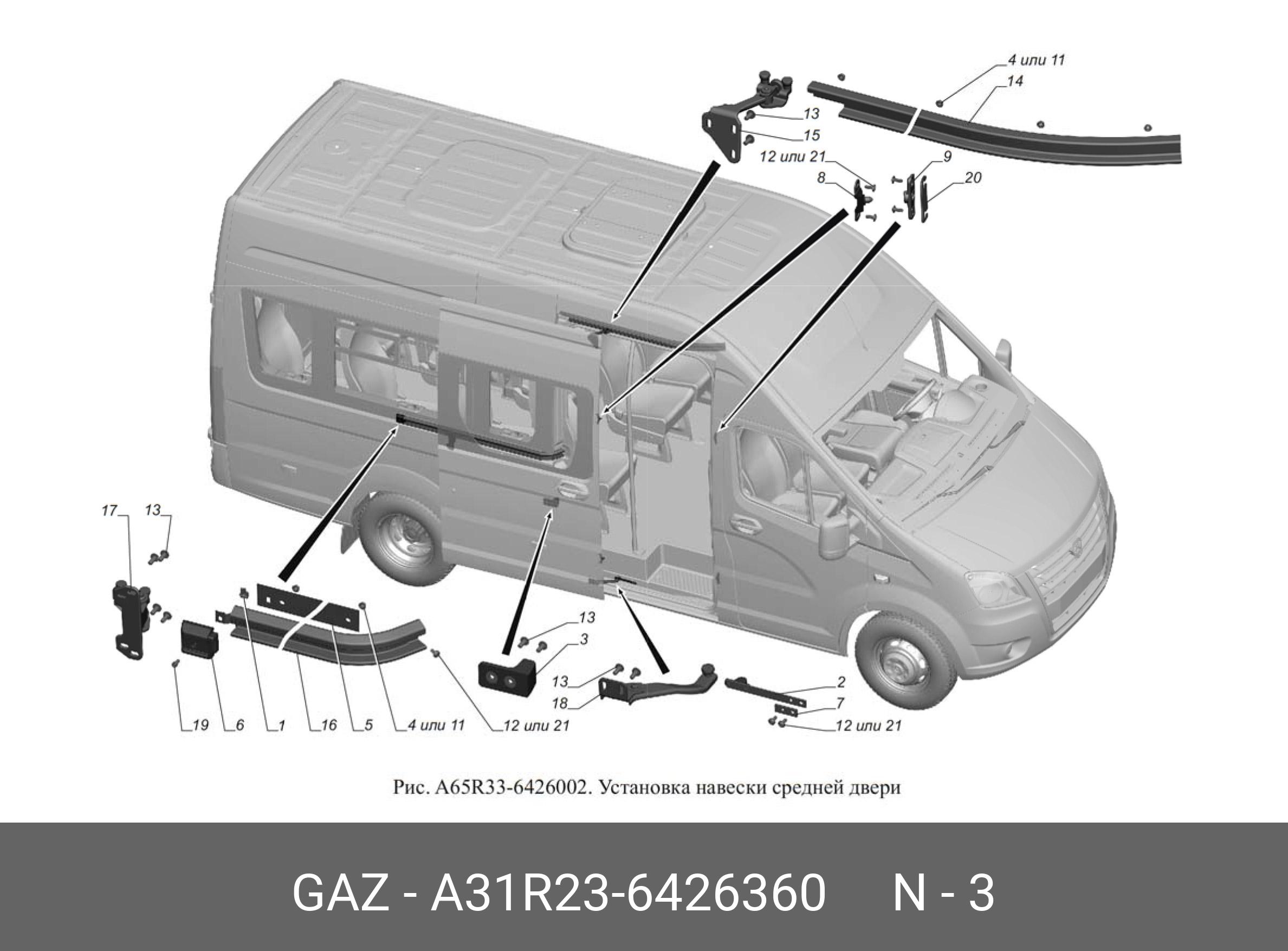 4 или 11
14
13
15
12 или 21
9
8
20
17
13
13
3
13
18
2
7
12 или 21
19
6
1
16
5
4 или 11
12 или 21

Рис. A65R33-6426002. Установка навески средней двери

GAZ - A31R23-6426360 N - 3