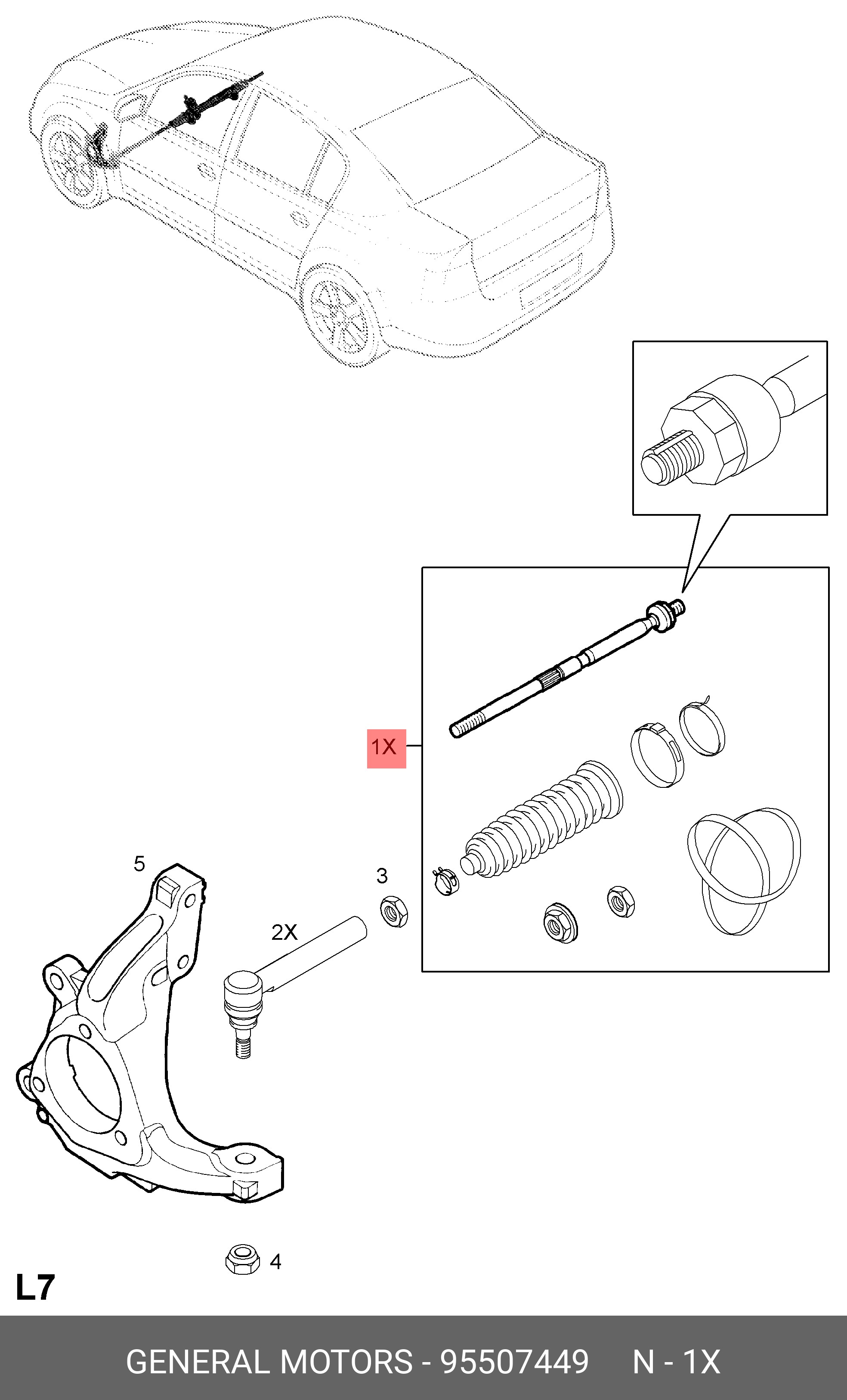 1X

5

3

2X

4

L7

GENERAL MOTORS - 95507449 N - 1X