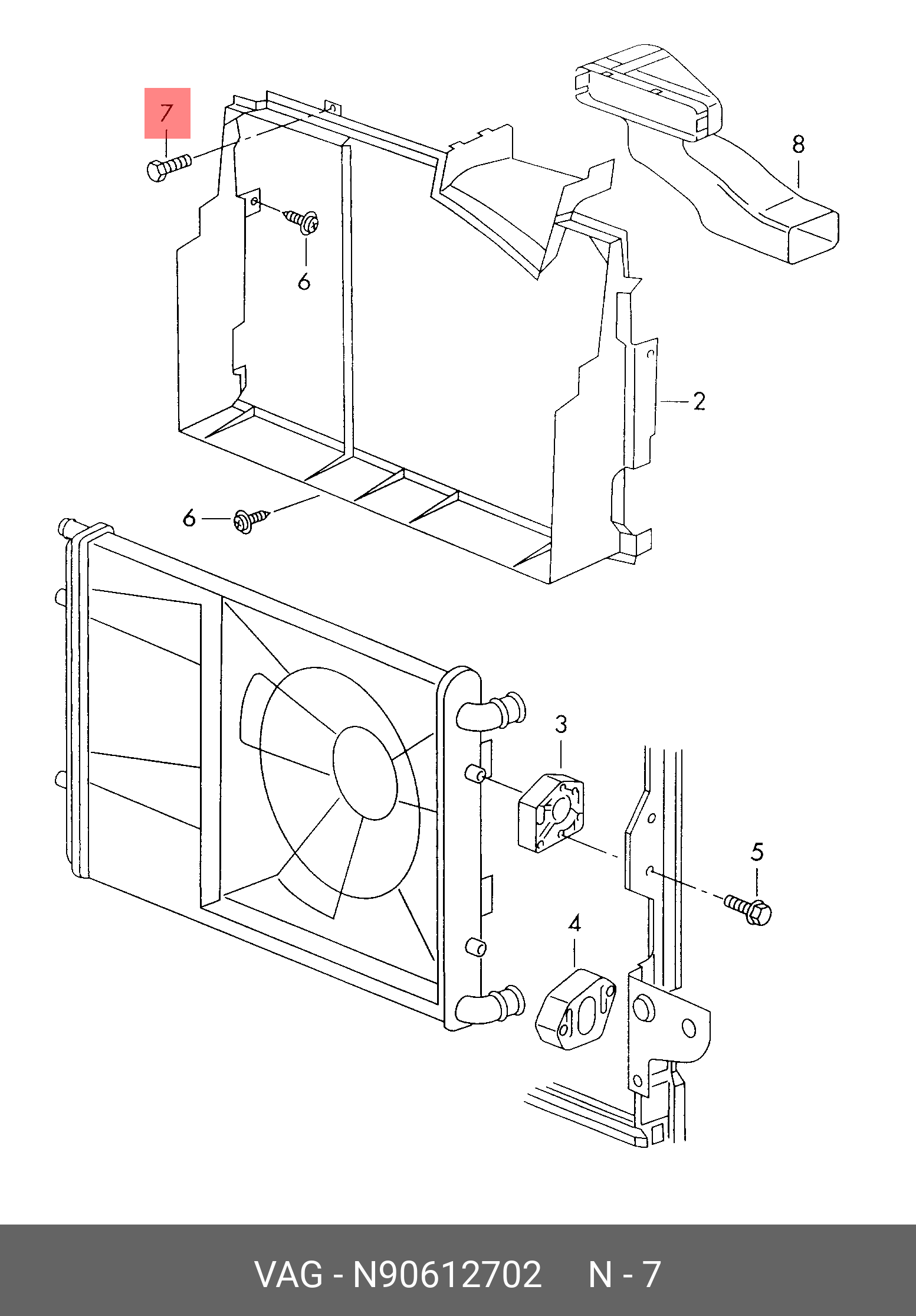 7

8

6

2

6

3

5

4

VAG - N90612702 N - 7