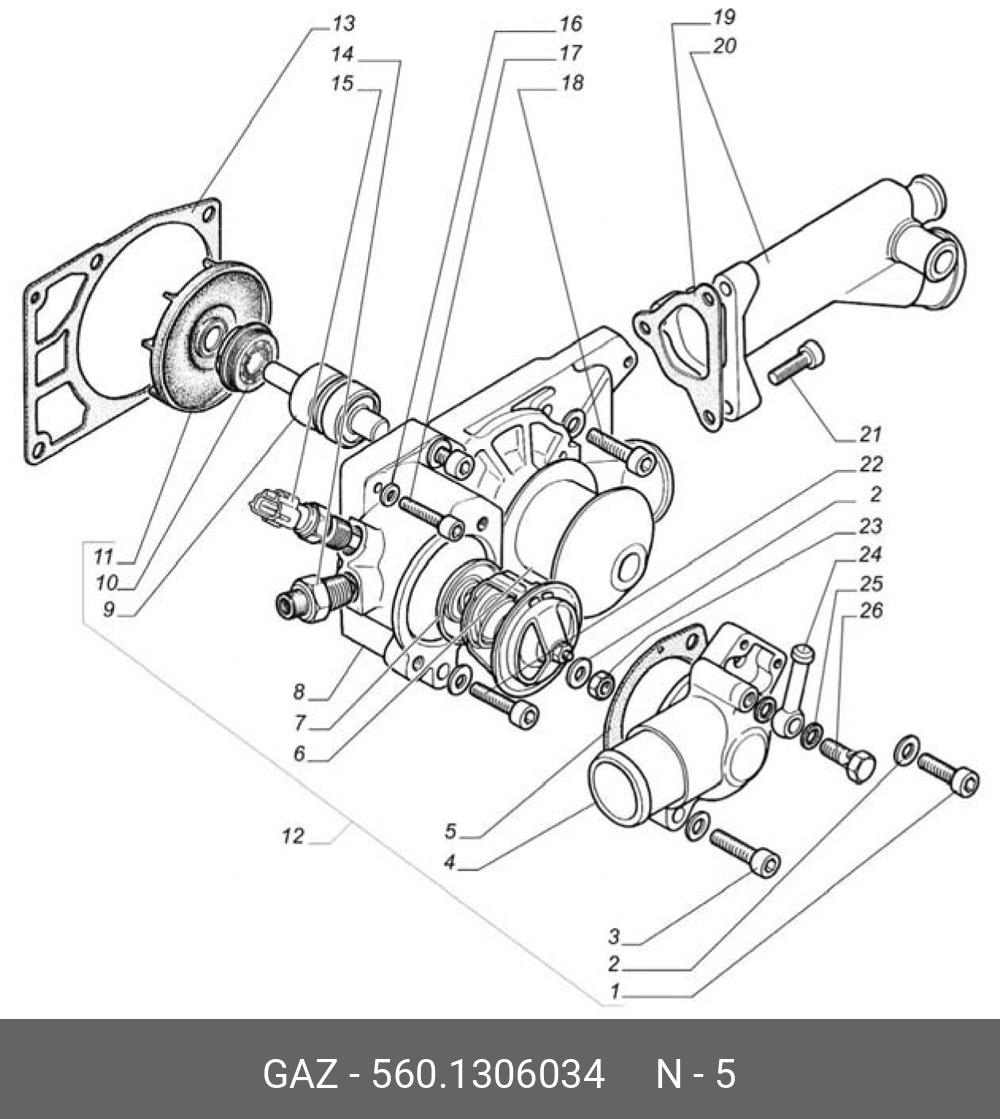 13
14
15
16
17
18
19
20
21
22
2
23
24
25
26
11
10
9
8
7
6
12
5
4
3
2
1

GAZ - 560.1306034 N - 5