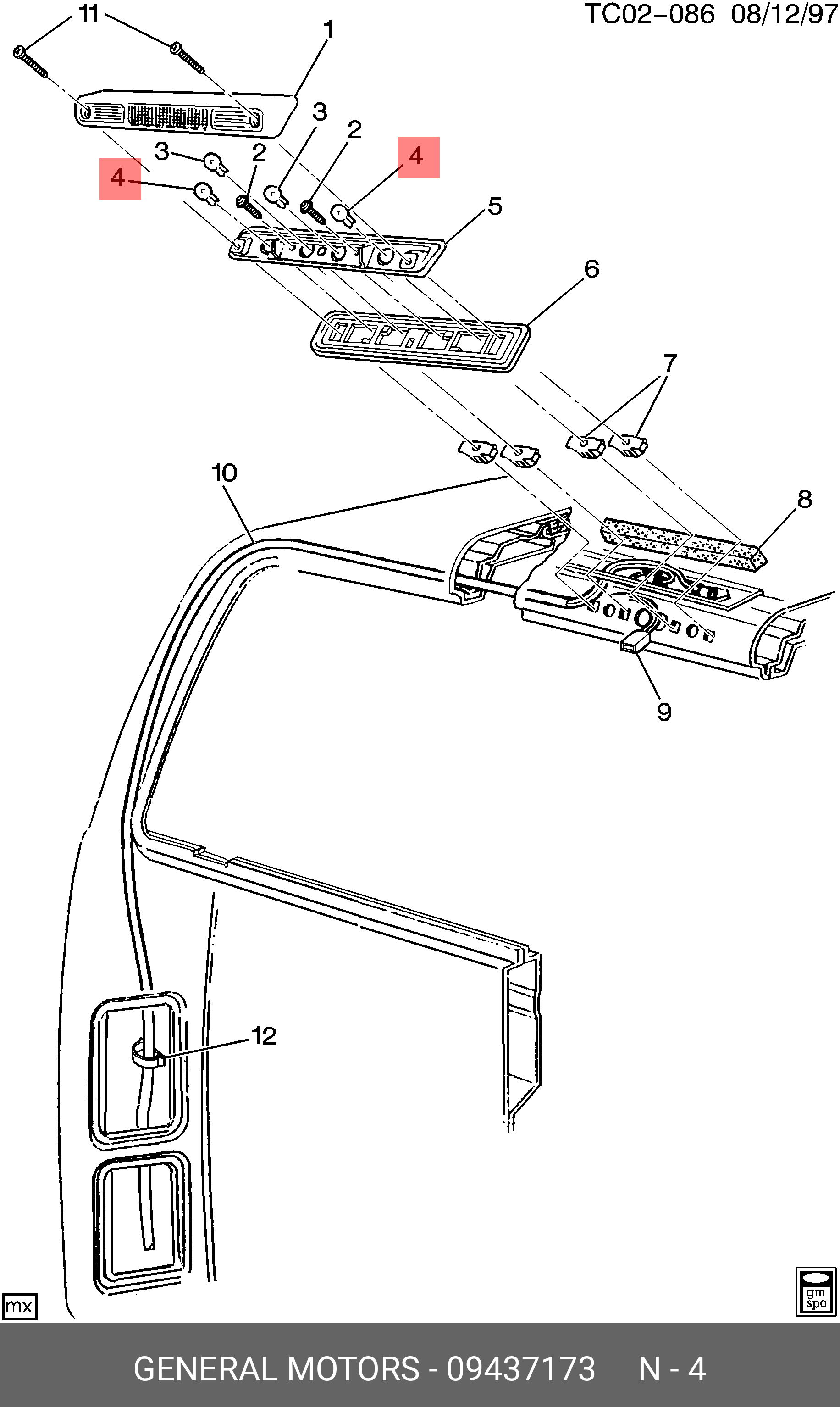 TC02–086 08/12/97

11
1
3
2
3
2
4
4
5
6
7
10
8
9
12

mx

gm spo

GENERAL MOTORS - 09437173 N - 4