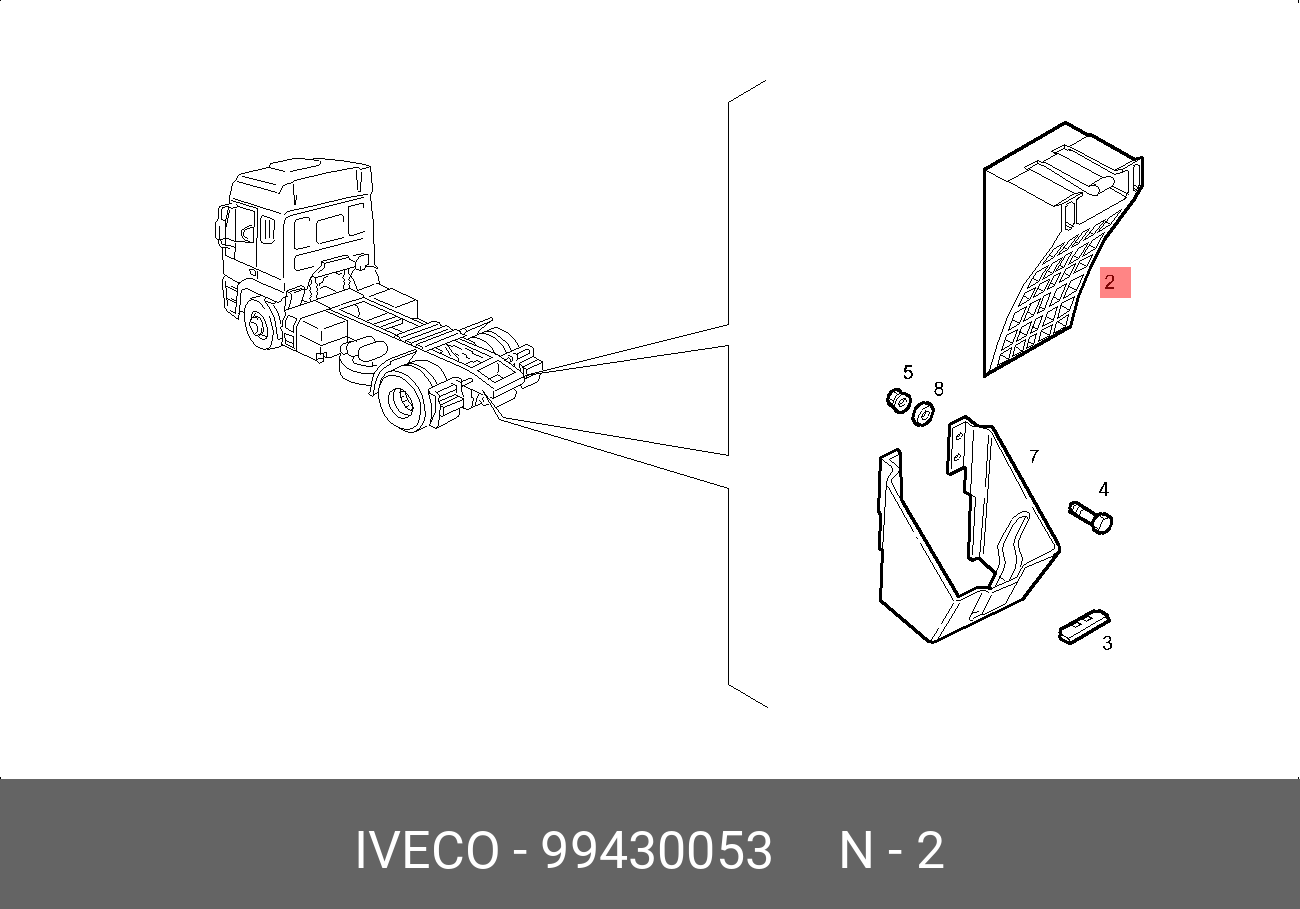 2
5
8
7
4
3
IVECO - 99430053 N - 2