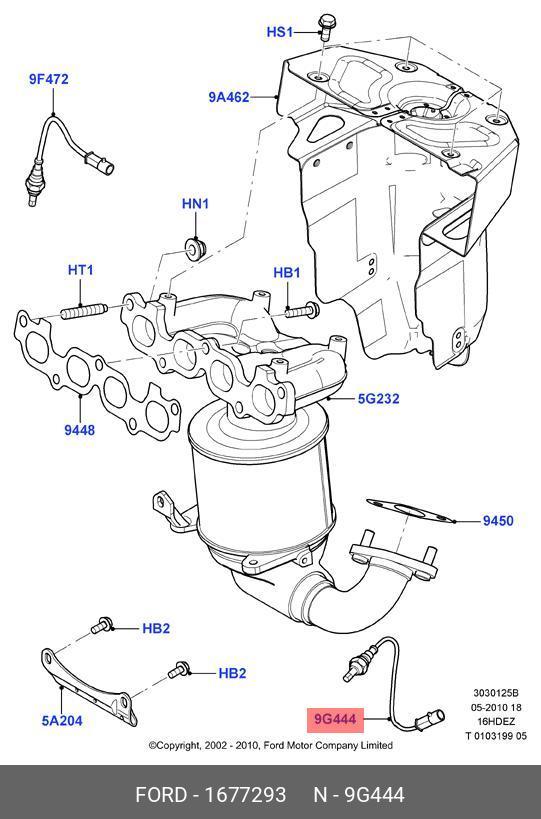 HS1

9F472

9A462

HN1

HT1

HB1

5G232

9448

9450

HB2

HB2

5A204

9G444

3030125B
05-2010 18
16HDEZ
T 0103199 05

©Copyright, 2002 - 2010, Ford Motor Company Limited

FORD - 1677293 N - 9G444