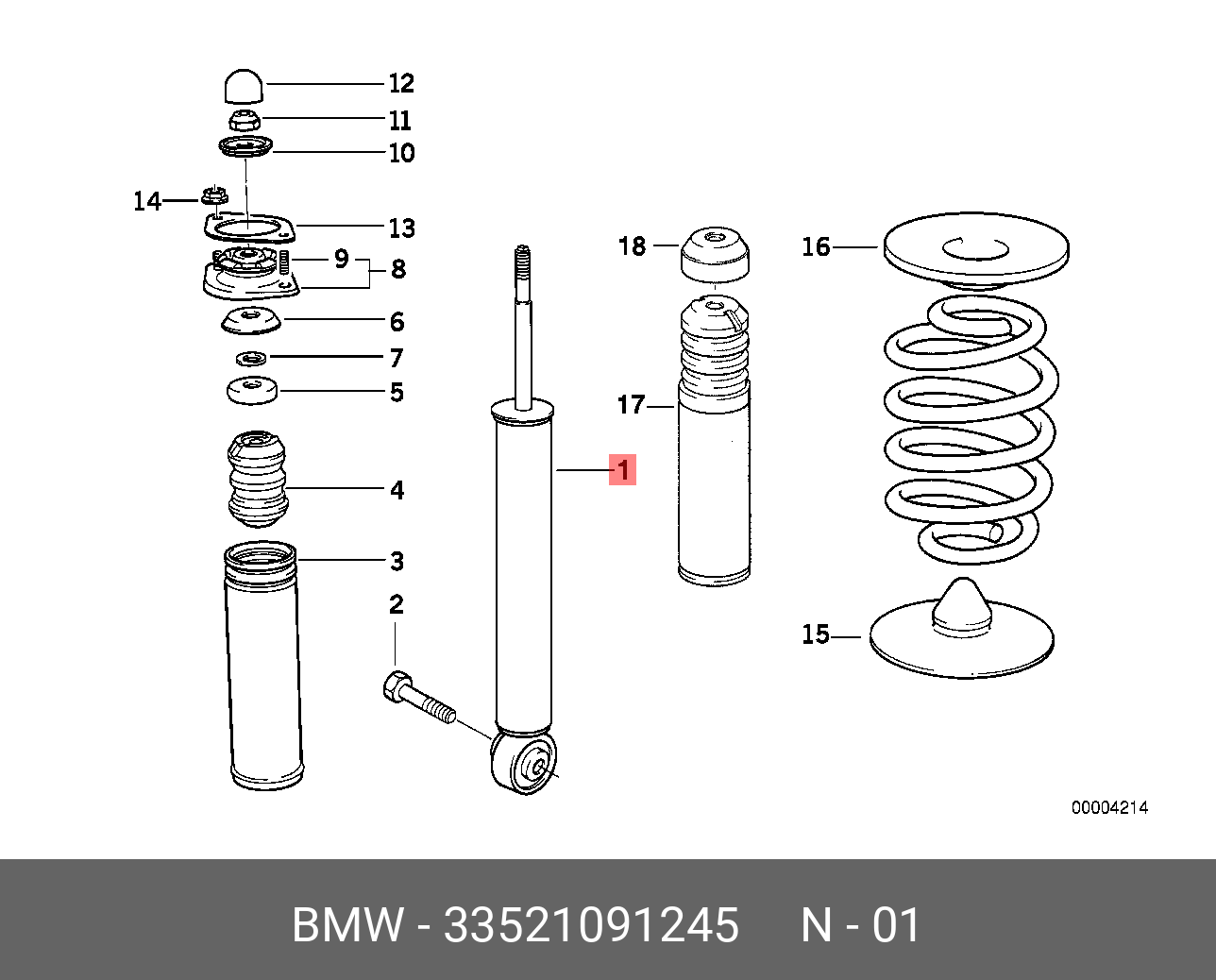 12
11
10
14
13
9
8
6
7
5
4
3
2
1
18
17
16
15
00004214

BMW - 33521091245 N - 01