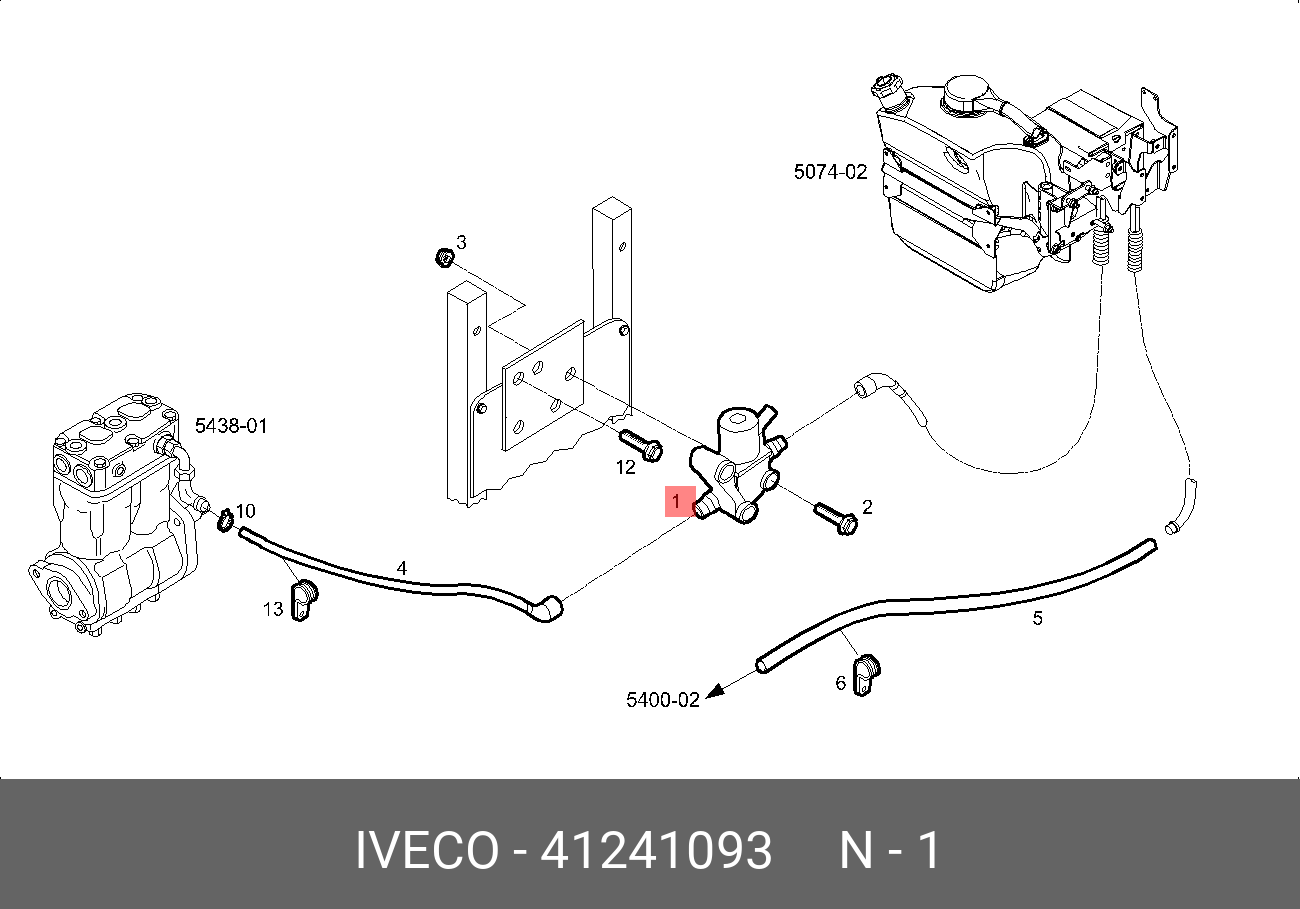 5074-02

3

5438-01

12

1

2

10

4

13

5

6

5400-02

IVECO - 41241093 N - 1