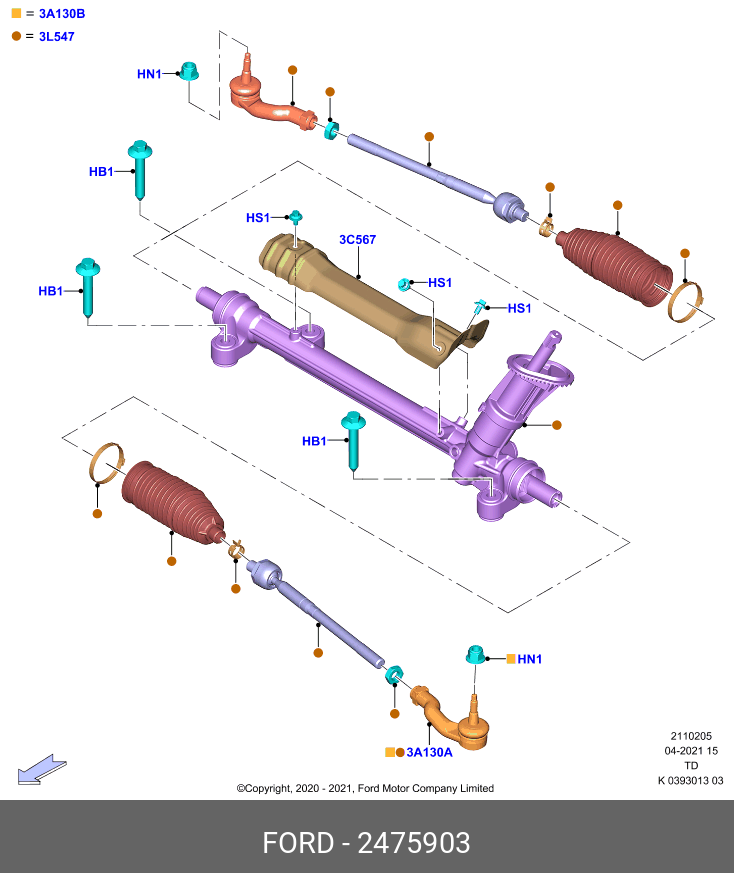 = 3A130B
= 3L547

HN1

HB1

HS1

3C567

HS1

HS1

HB1

HB1

HN1

3A130A

2110205
04-2021 15
TD
K 0393013 03

©Copyright, 2020 - 2021, Ford Motor Company Limited

FORD - 2475903