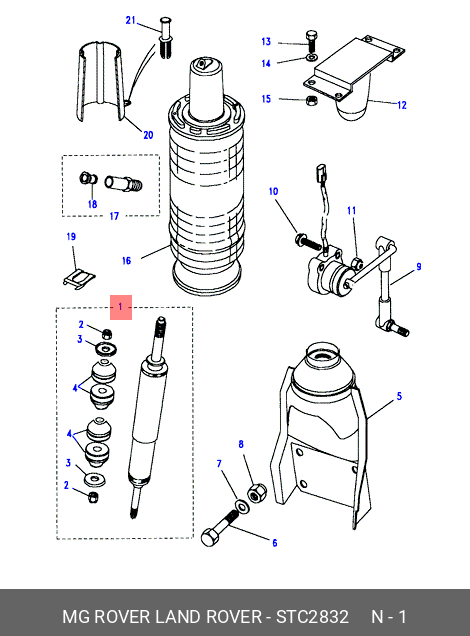 21
13
14
15
12
20
18
17
10
11
19
16
9
1
2
3
4
4
3
2
5
8
7
6

MG ROVER LAND ROVER - STC2832 N - 1