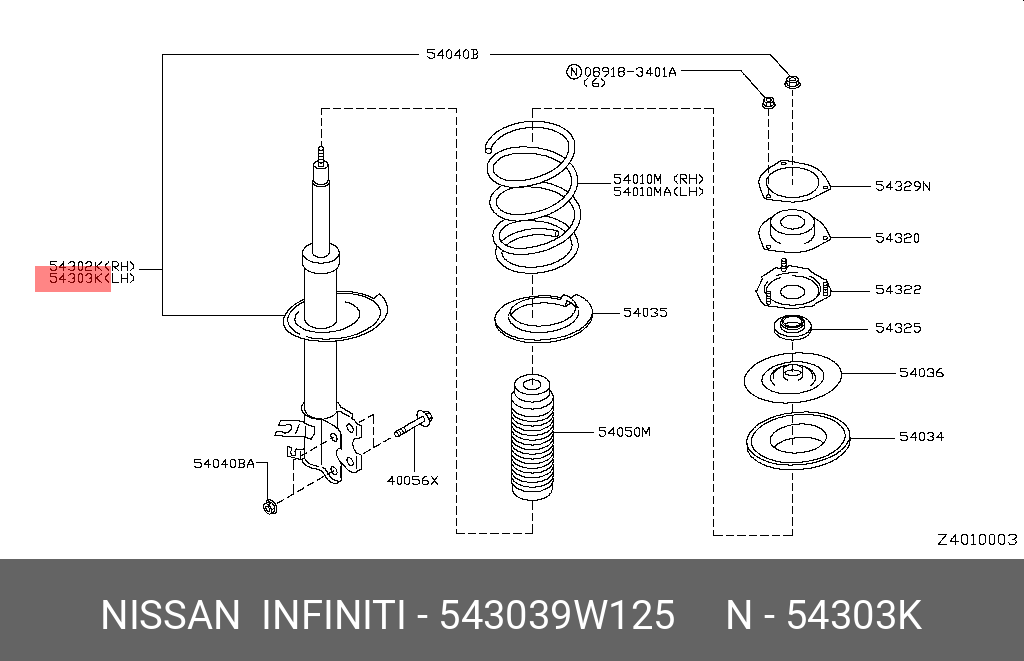 54040B

Ⓝ08918-3401A
(6)

54010M (RH)
54010MA(LH)

54329N

54320

54302K(RH)
54303K(LH)

54322

54035

54325

54036

54050M

54034

54040BA

40056X

Z4010003

NISSAN INFINITI - 543039W125 N - 54303K