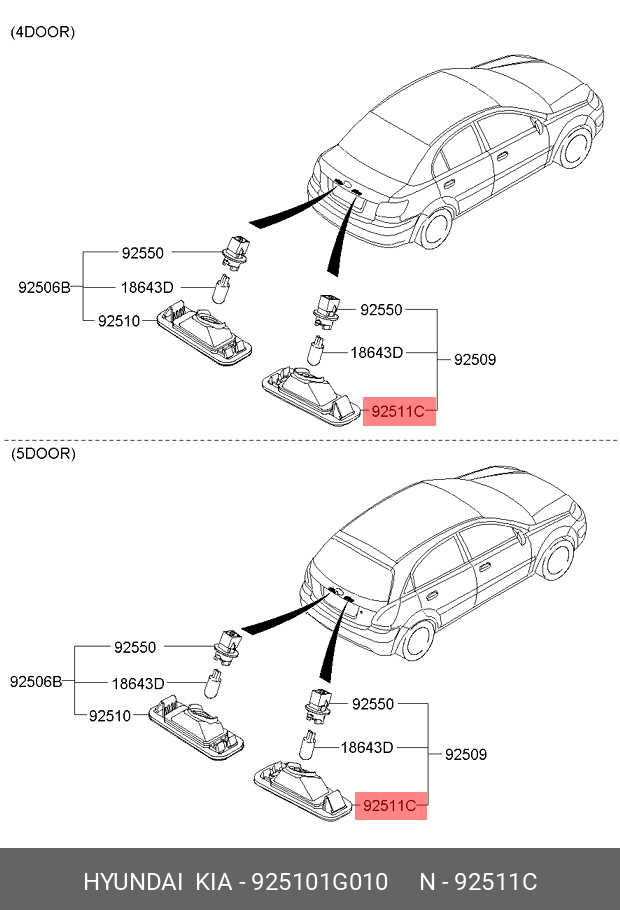 (4DOOR)

92550
92506B
18643D
92510
92550
18643D
92509
92511C

(5DOOR)

92550
92506B
18643D
92510
92550
18643D
92509
92511C

HYUNDAI KIA - 925101G010 N - 92511C