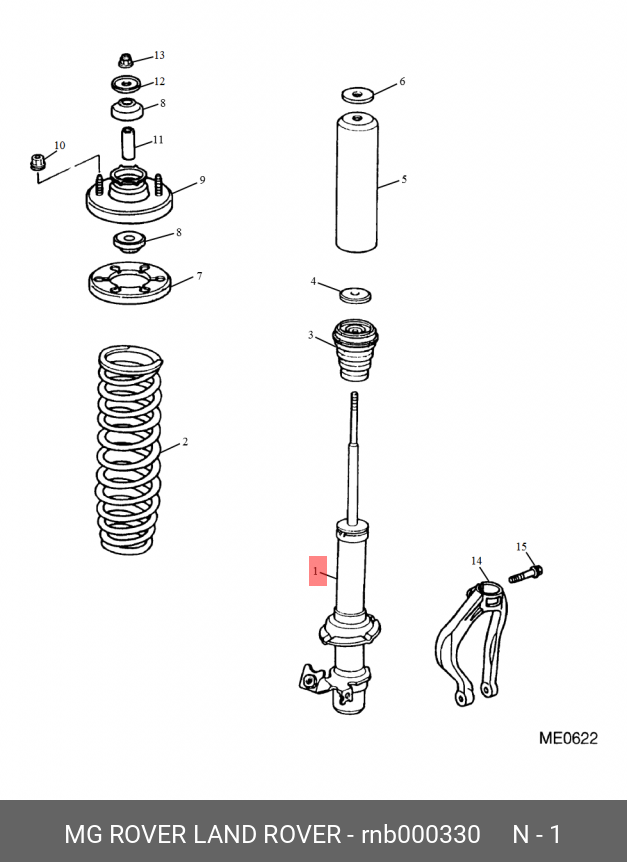 13
12
8
11
10
9
8
7
2
6
5
4
3
1
14
15
ME0622

MG ROVER LAND ROVER - rnb000330 N - 1