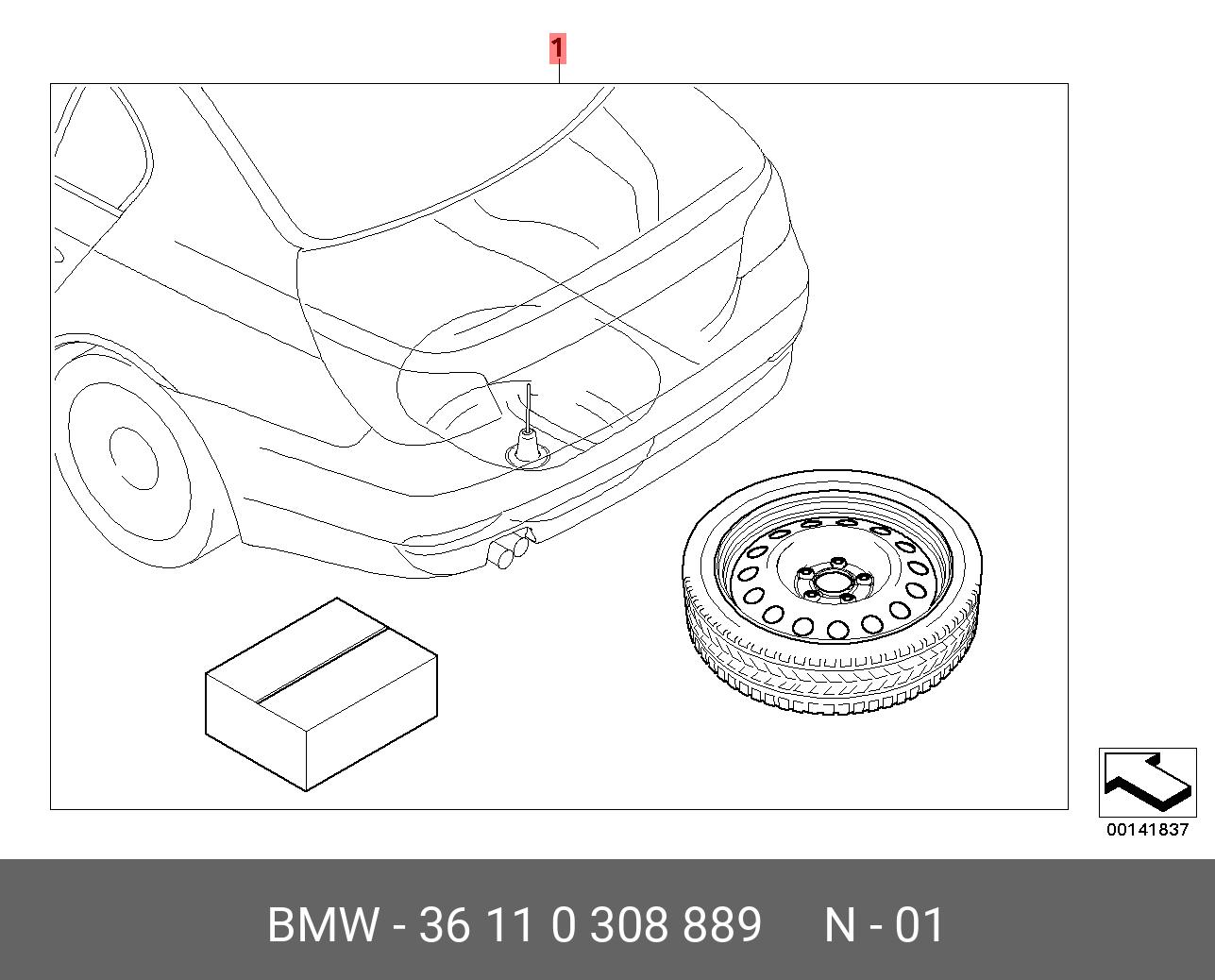 1

00141837

BMW - 36 11 0 308 889 N - 01