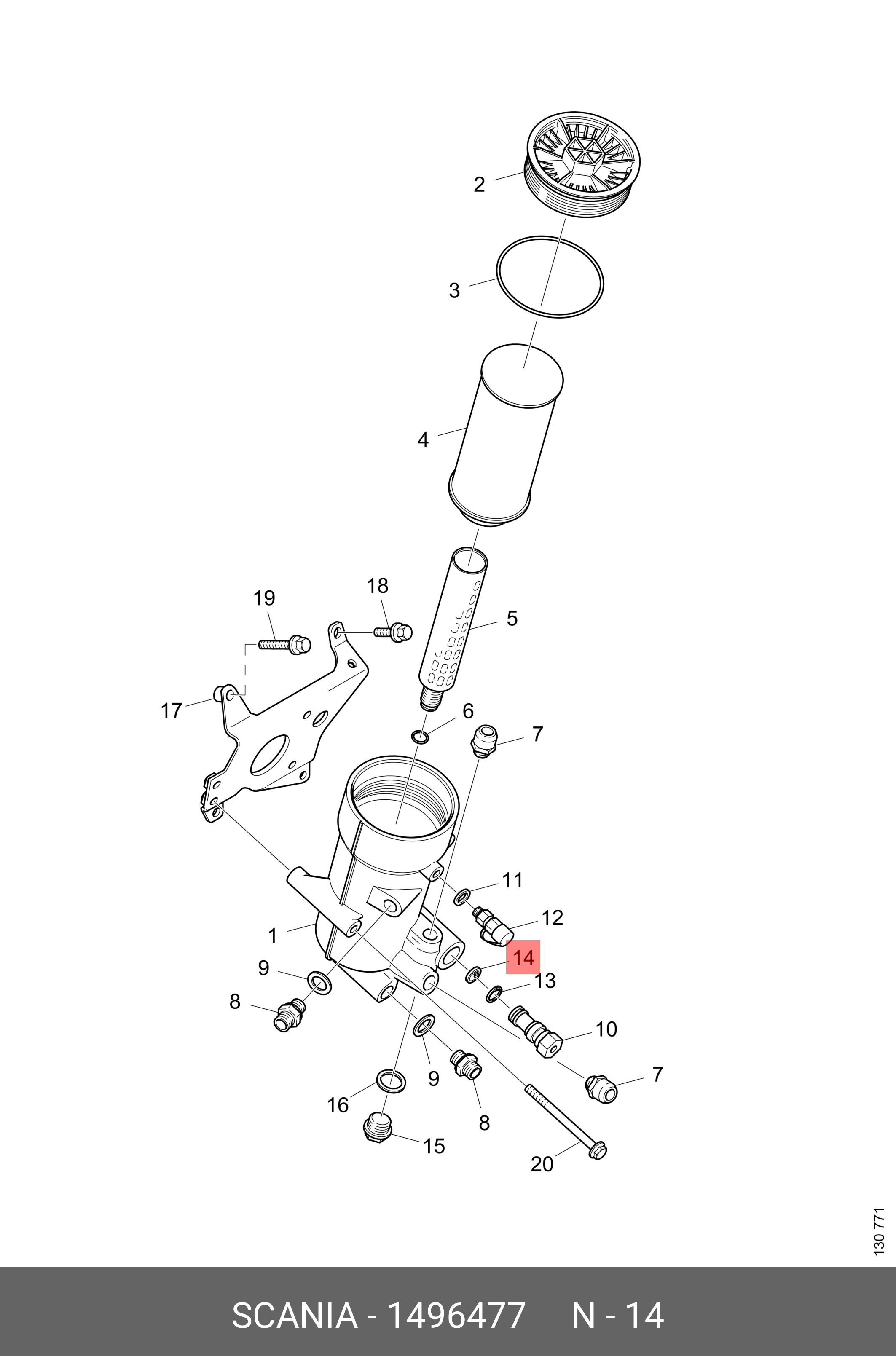 2
3
4
19
18
5
17
6
7
11
12
1
14
9
13
8
10
9
7
16
8
15
20

130 771

SCANIA - 1496477 N - 14