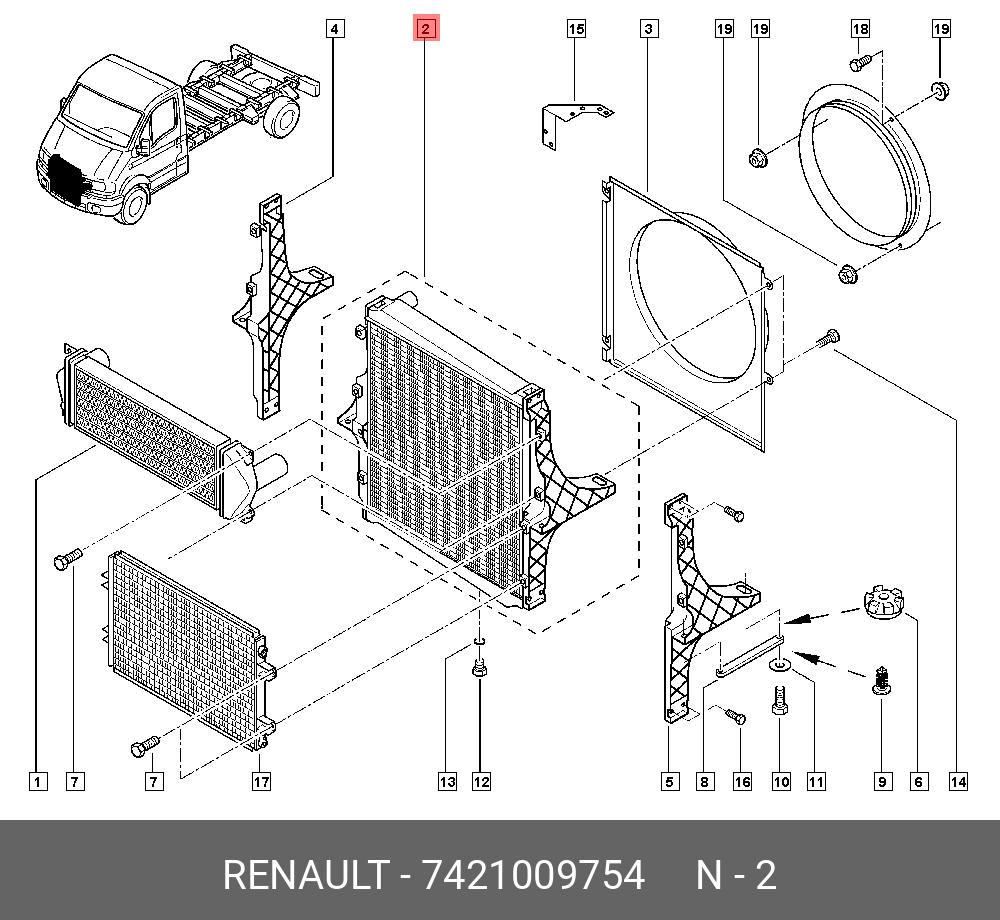 4
2
15
3
19
19
18
19
1
7
7
17
13
12
5
8
16
10
11
9
6
14

RENAULT - 7421009754 N - 2