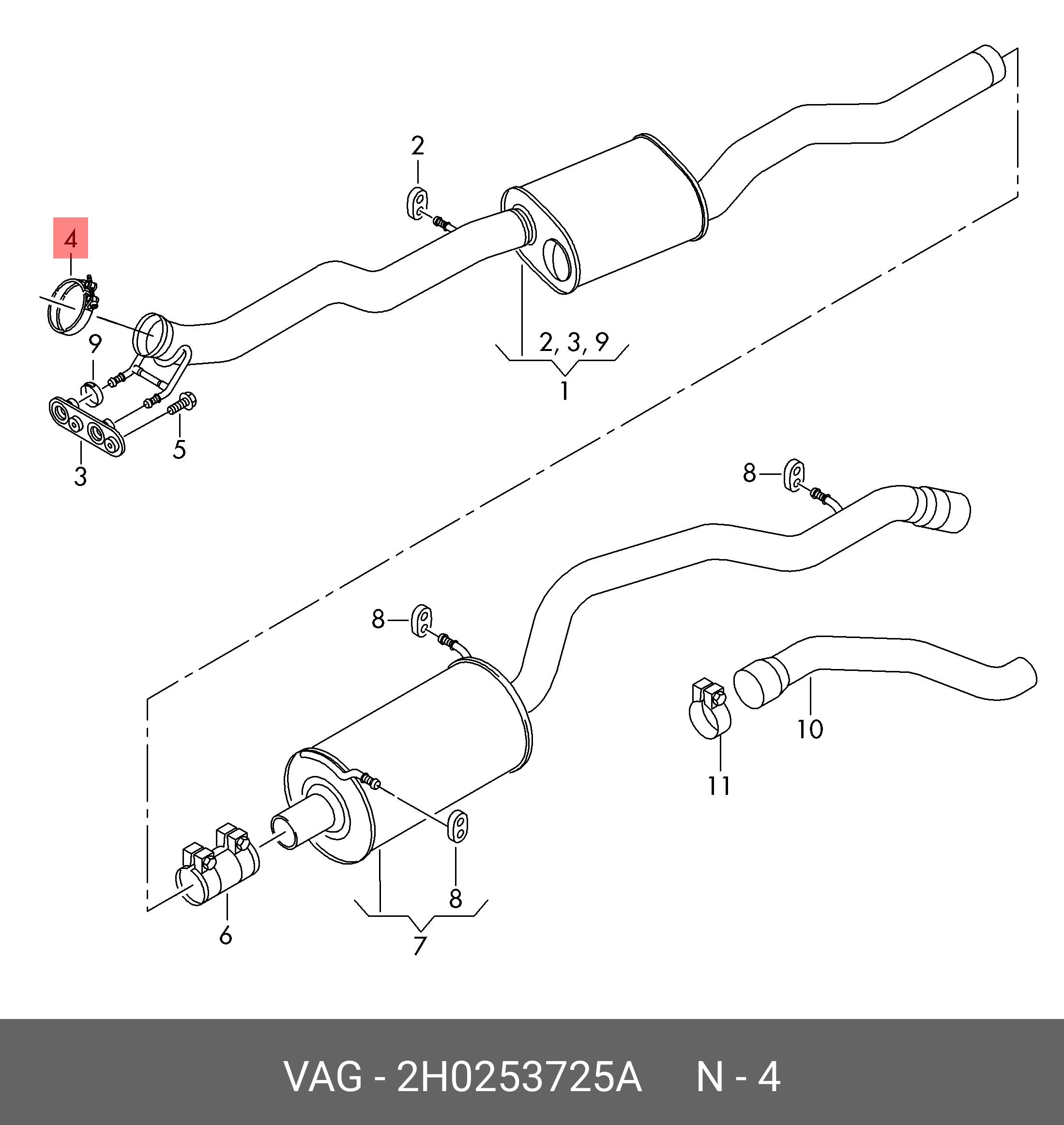 2

4

9

2, 3, 9

1

5

3

8

8

10

11

8

6

7

VAG - 2H0253725A N - 4