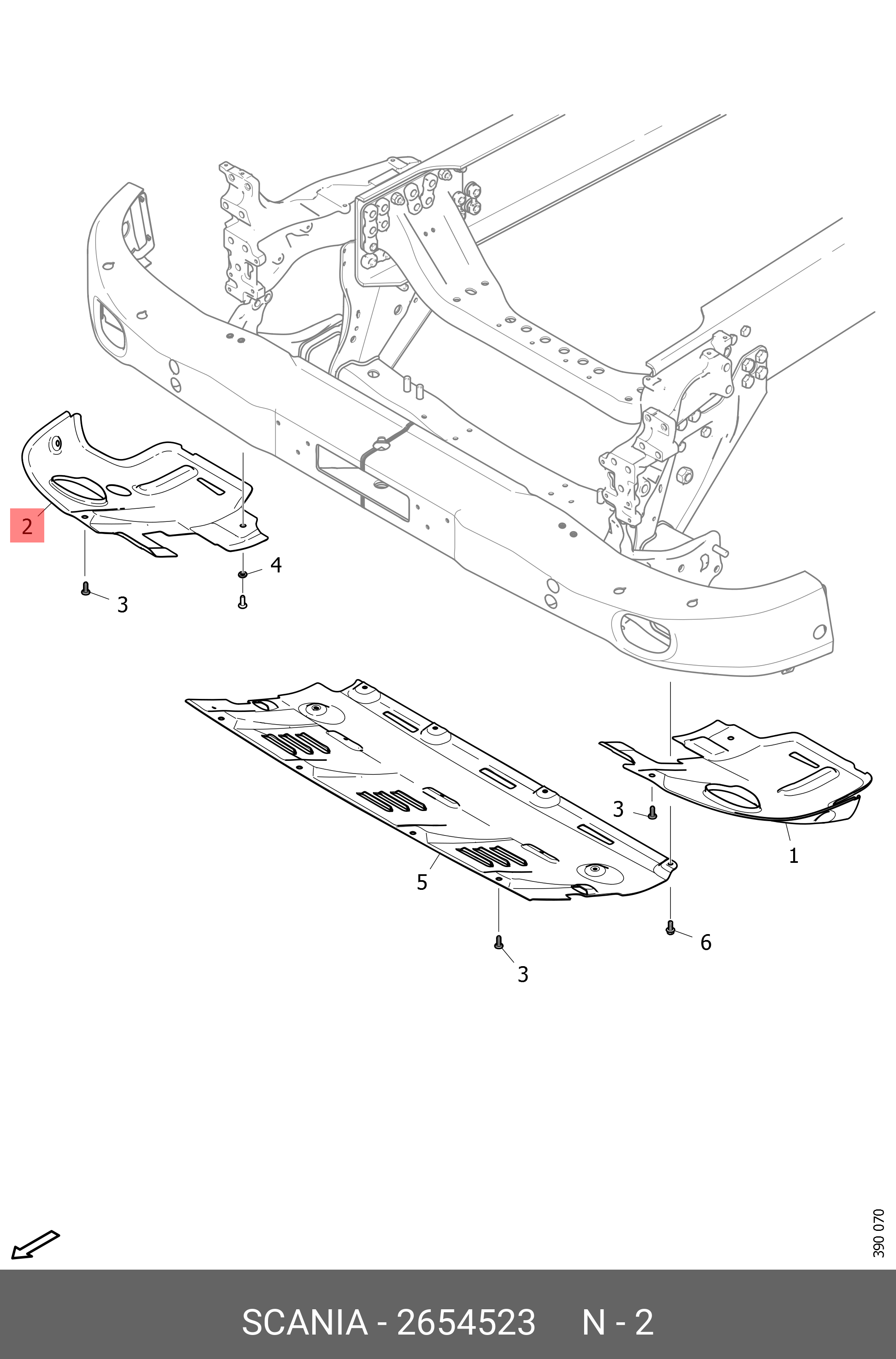 2
4
3
3
1
5
6
3
390 070
SCANIA - 2654523 N - 2