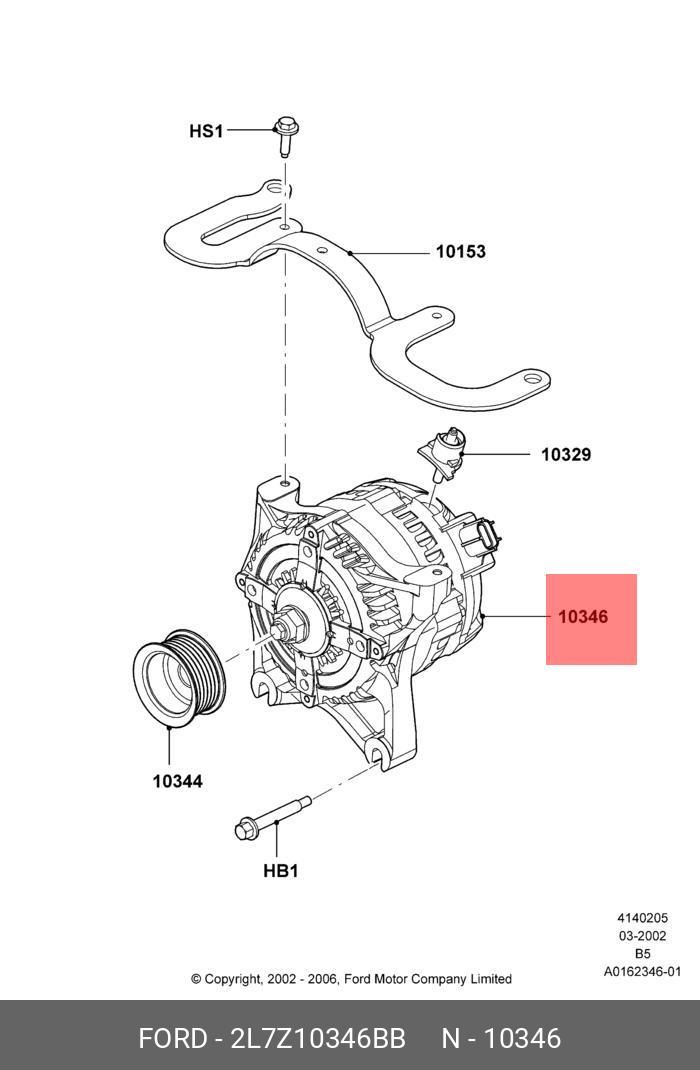 HS1

10153

10329

10346

10344

HB1

4140205
03-2002
B5
A0162346-01

© Copyright, 2002 - 2006, Ford Motor Company Limited

FORD - 2L7Z10346BB N - 10346