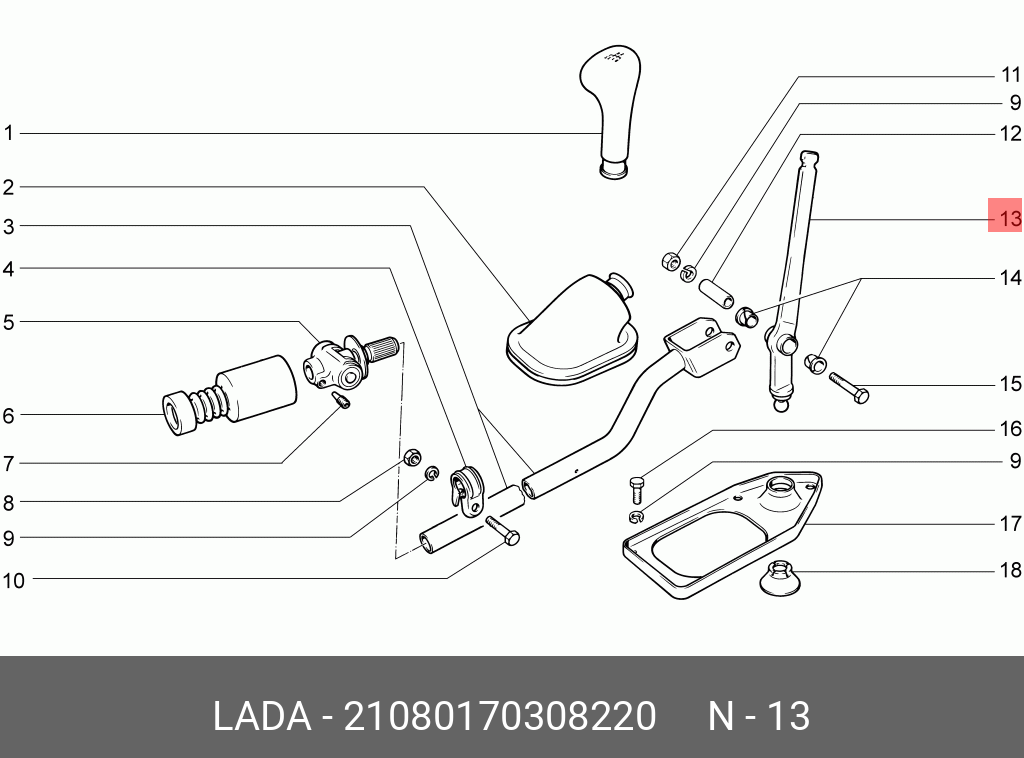 1
2
3
4
5
6
7
8
9
10
11
9
12
13
14
15
16
9
17
18

LADA - 21080170308220 N - 13