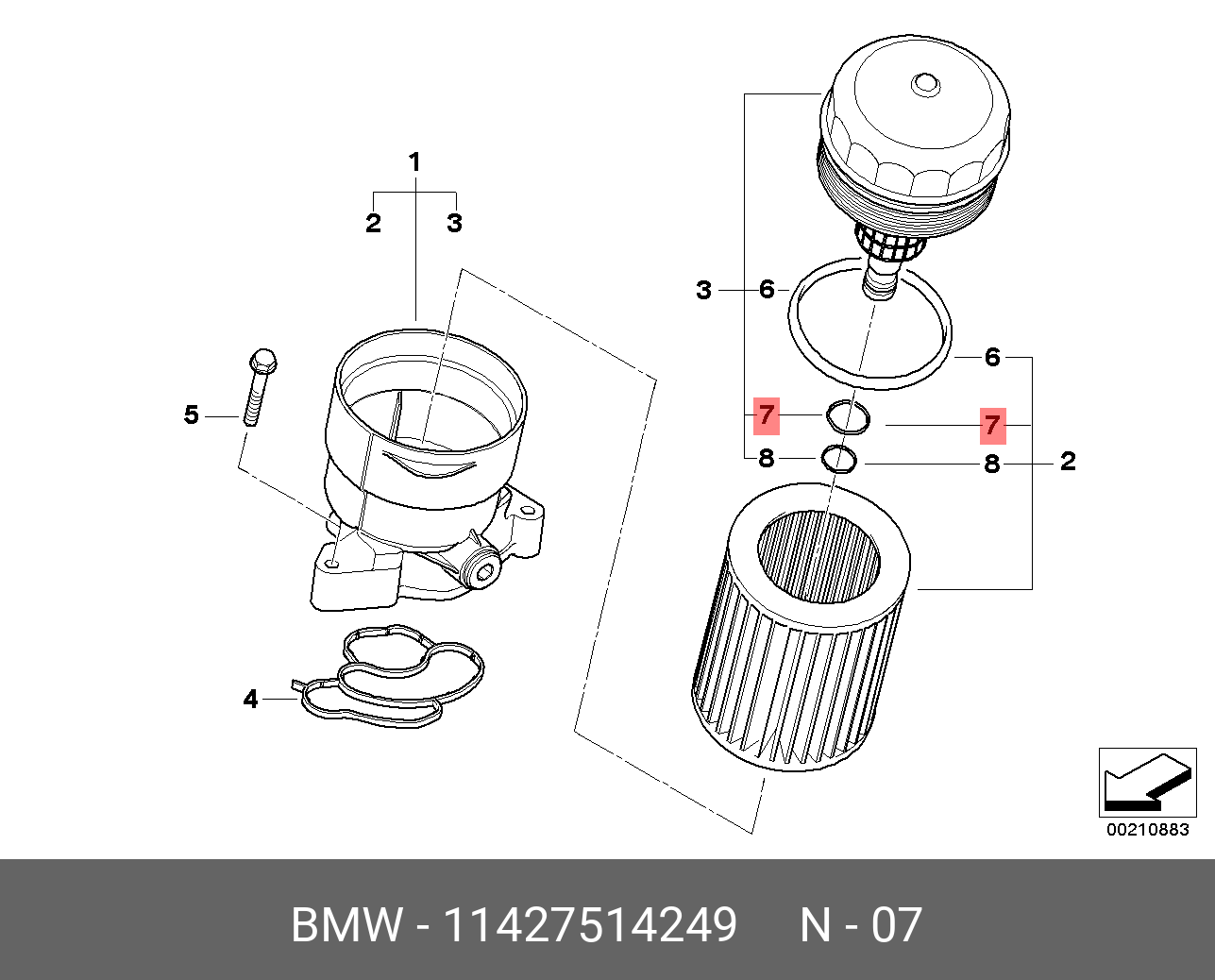 1
2 3
5
4
3 6
6
7
7
8
8
2
00210883

BMW - 11427514249 N - 07