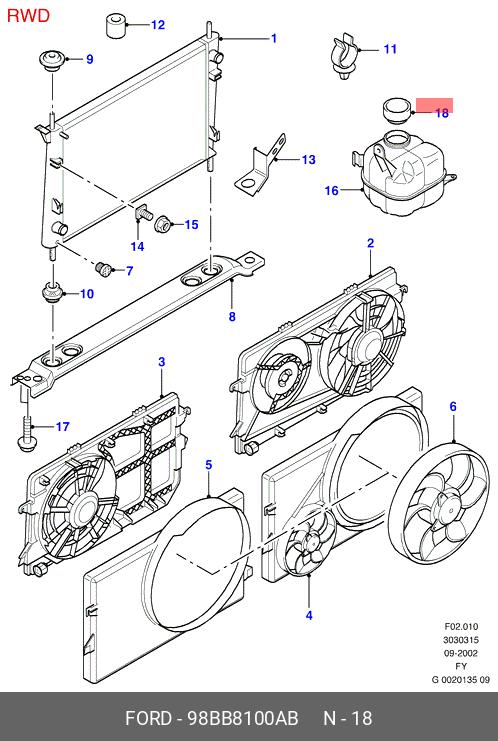 RWD

12
1
9
11
18
13
16
14
15
7
10
8
2
3
17
6
5
4

F02.010
3030315
09-2002
FY
G 0020135 09

FORD - 98BB8100AB N - 18