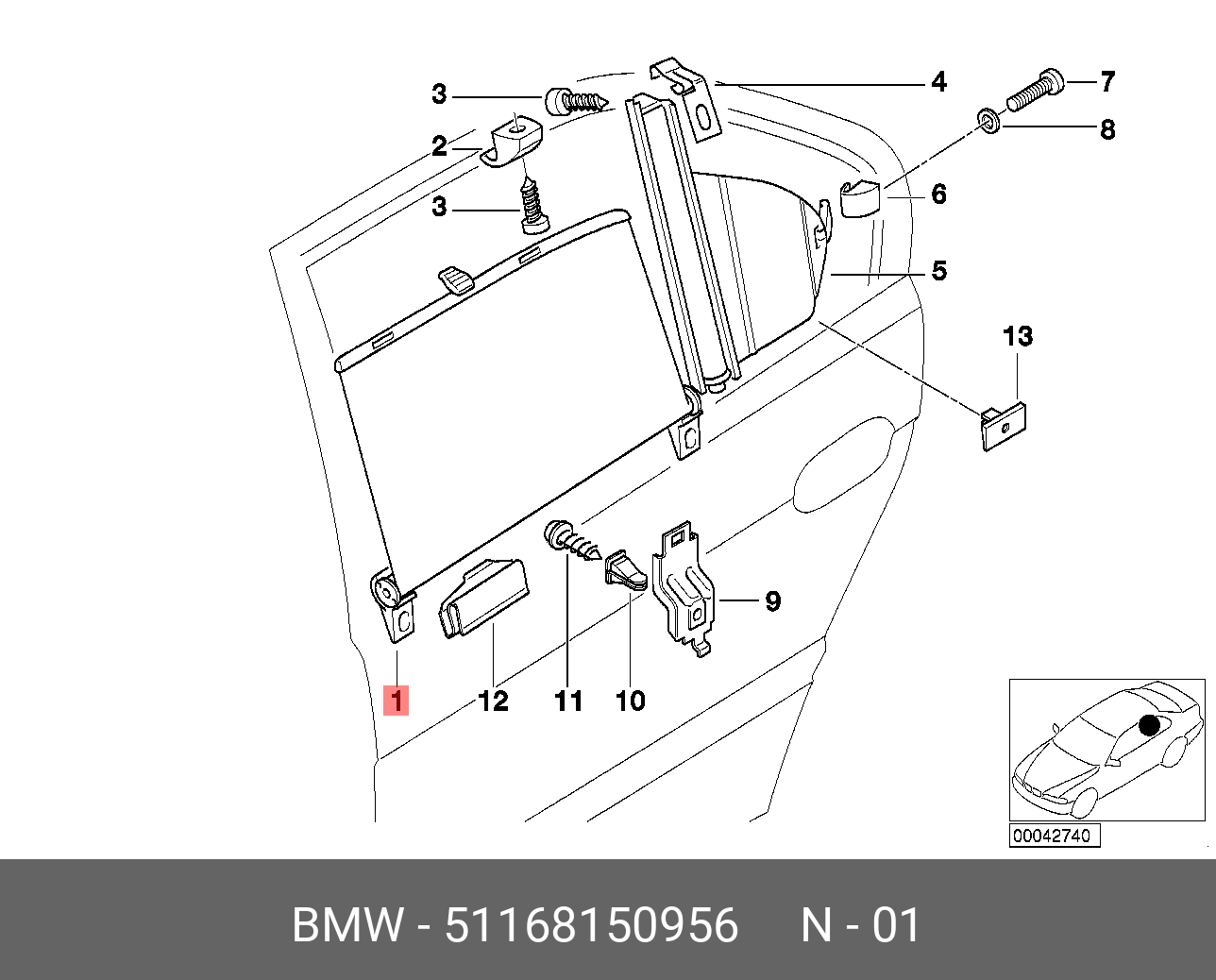 3
4
7
2
8
3
6
5
13
9
1
12
11
10
00042740

BMW - 51168150956 N - 01