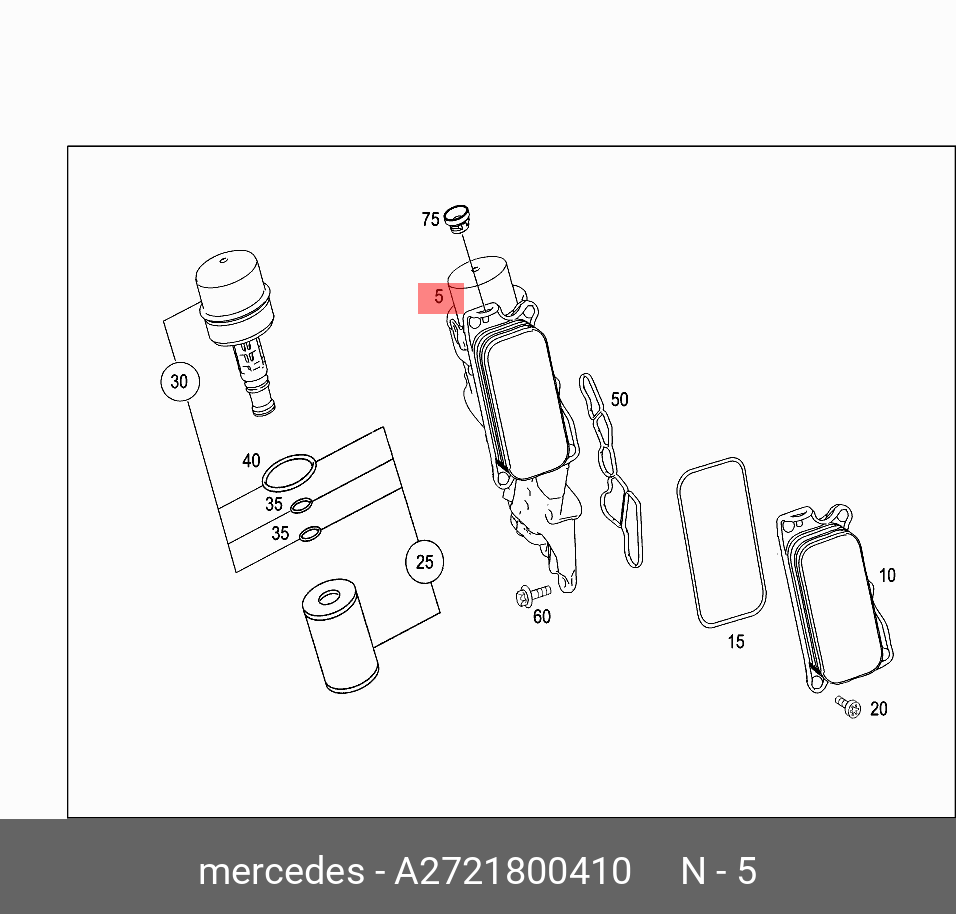 75
5
30
50
40
35
35
25
60
15
10
20
mercedes - A2721800410 N - 5