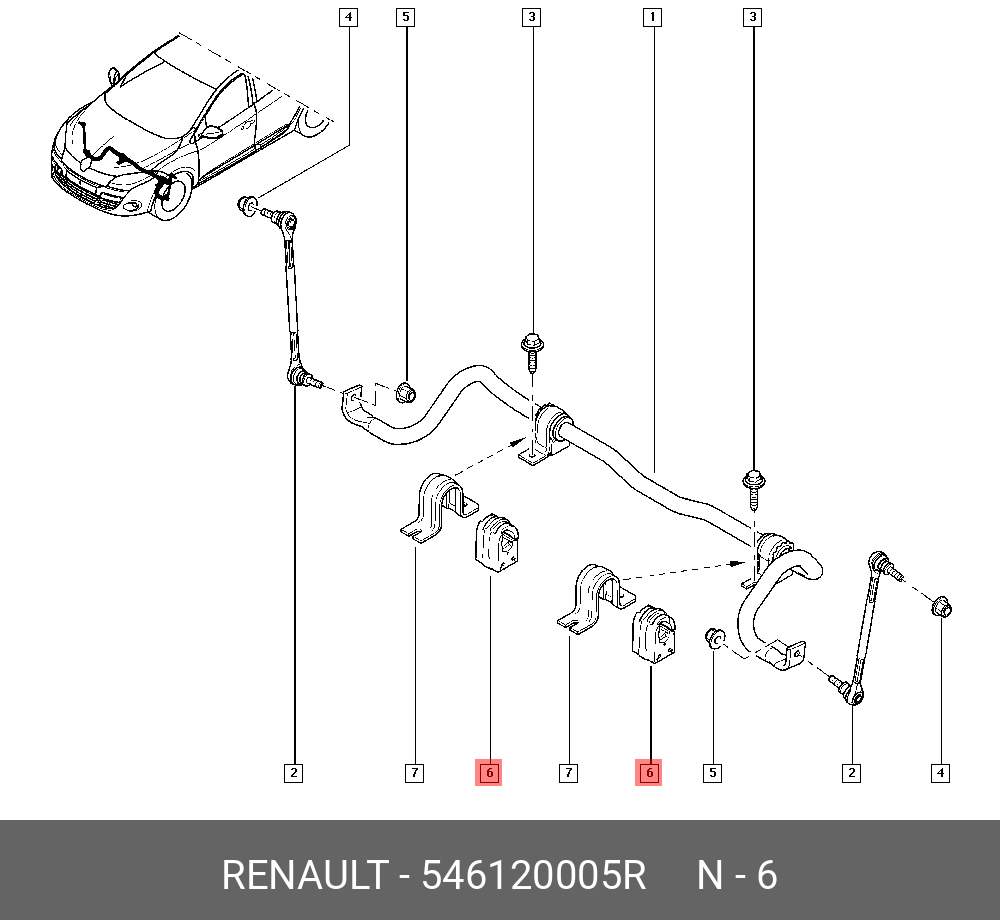 4
5
3
1
3
2
7
6
7
6
5
2
4

RENAULT - 546120005R N - 6