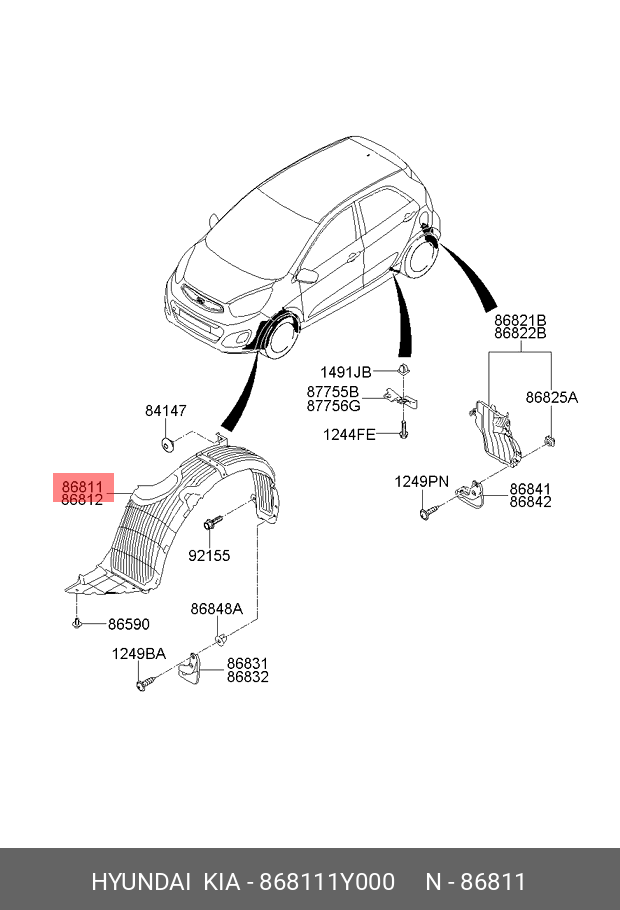 86821B
86822B

1491JB

87755B
87756G

86825A

84147

1244FE

86811
86812

1249PN

86841
86842

92155

86590

86848A

1249BA

86831
86832

HYUNDAI KIA - 868111Y000 N - 86811