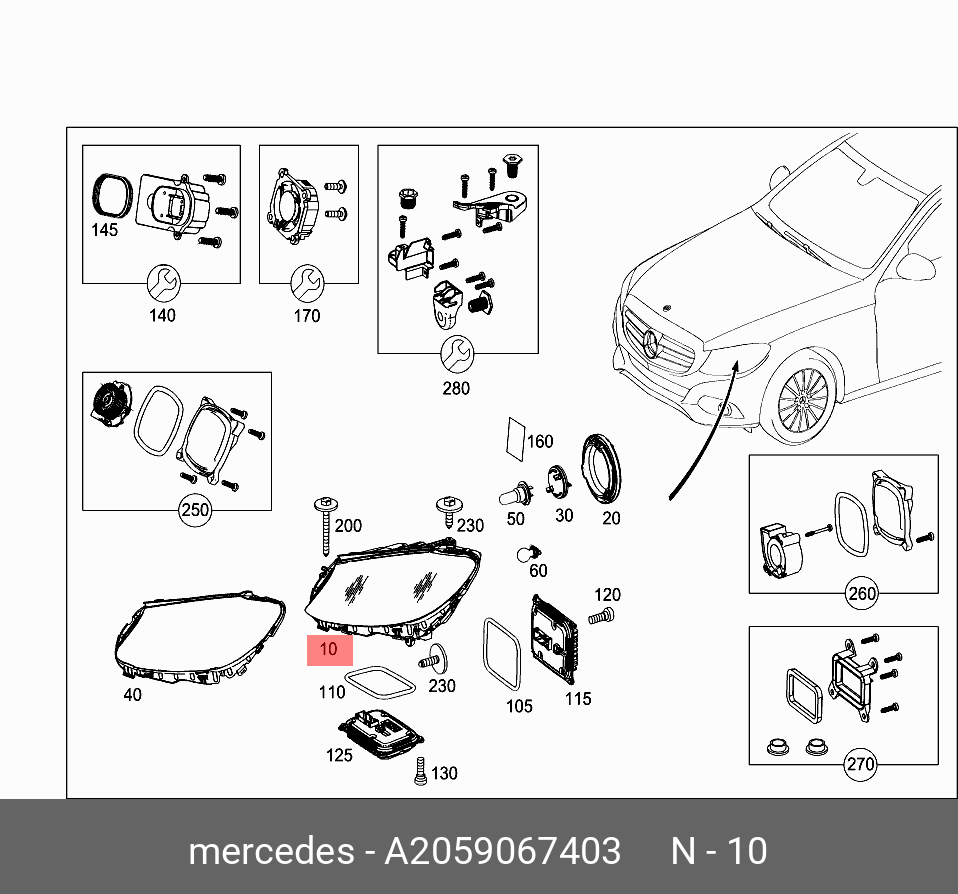 145

140

170

280

250

160

50

30

20

200

230

60

120

10

40

110

230

105

115

125

130

260

270

mercedes - A2059067403 N - 10