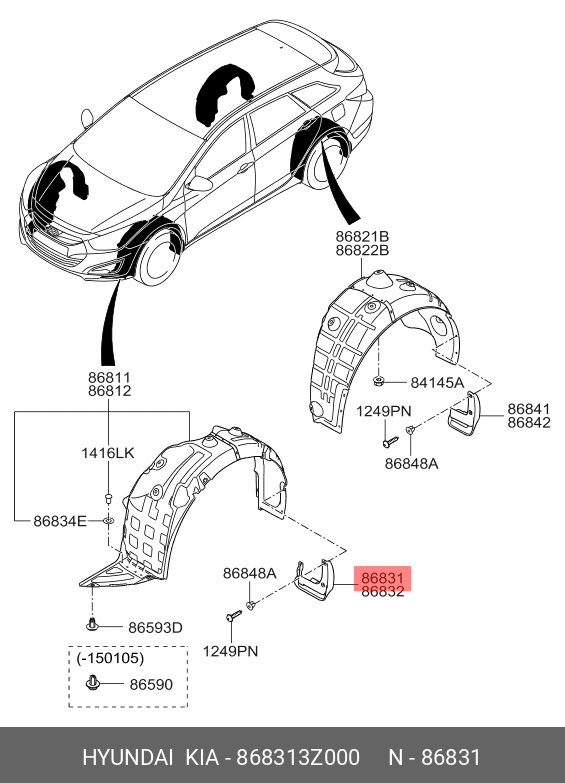 86821B
86822B

84145A

1249PN

86841
86842

86848A

86811
86812

1416LK

86834E

86848A

86831
86832

86593D

1249PN

(-150105)

86590

HYUNDAI KIA - 868313Z000 N - 86831