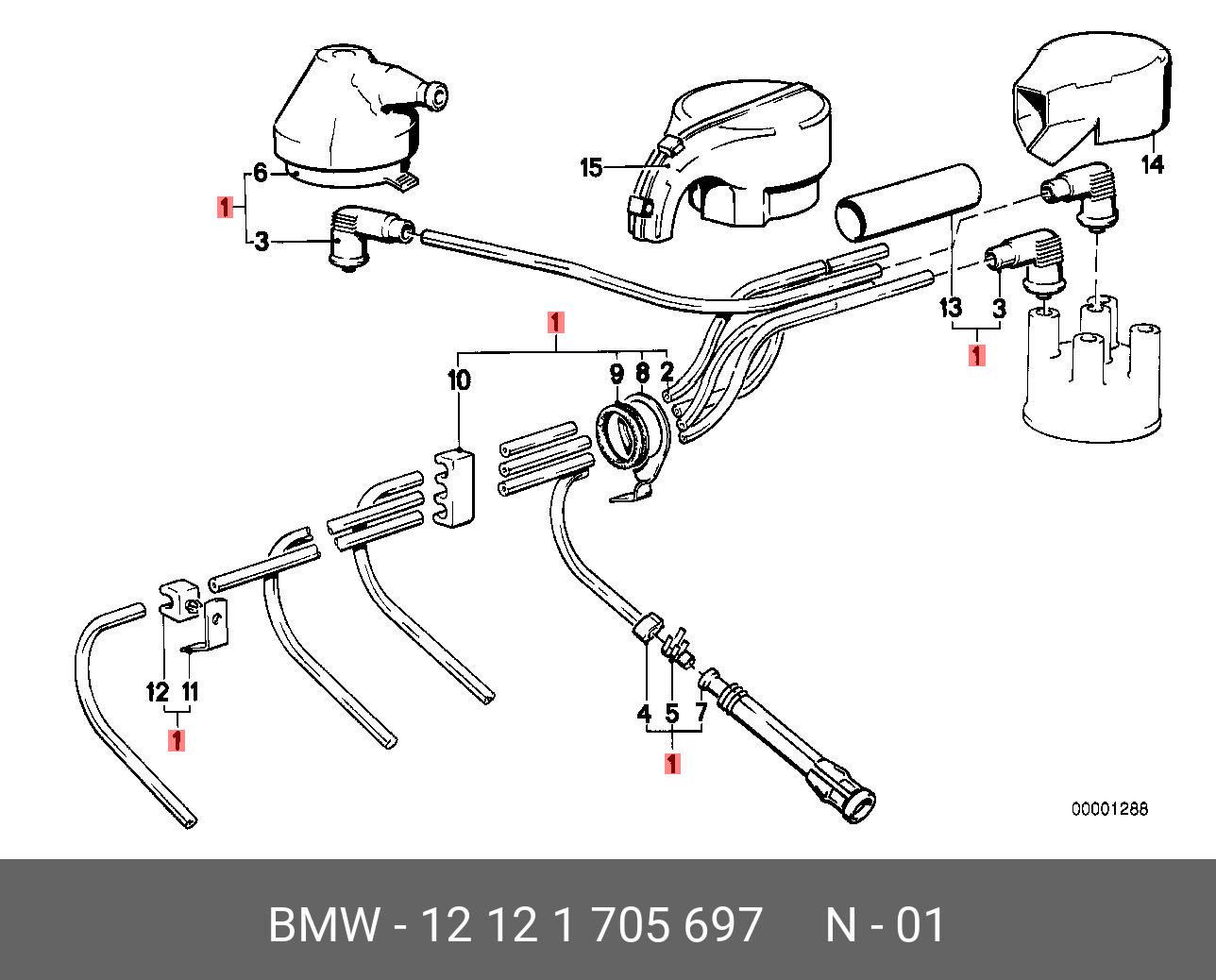 6
1
3
15
14
13
3
1
1
10
9
8
2
12
11
1
4
5
7
1
00001288

BMW - 12 12 1 705 697 N - 01