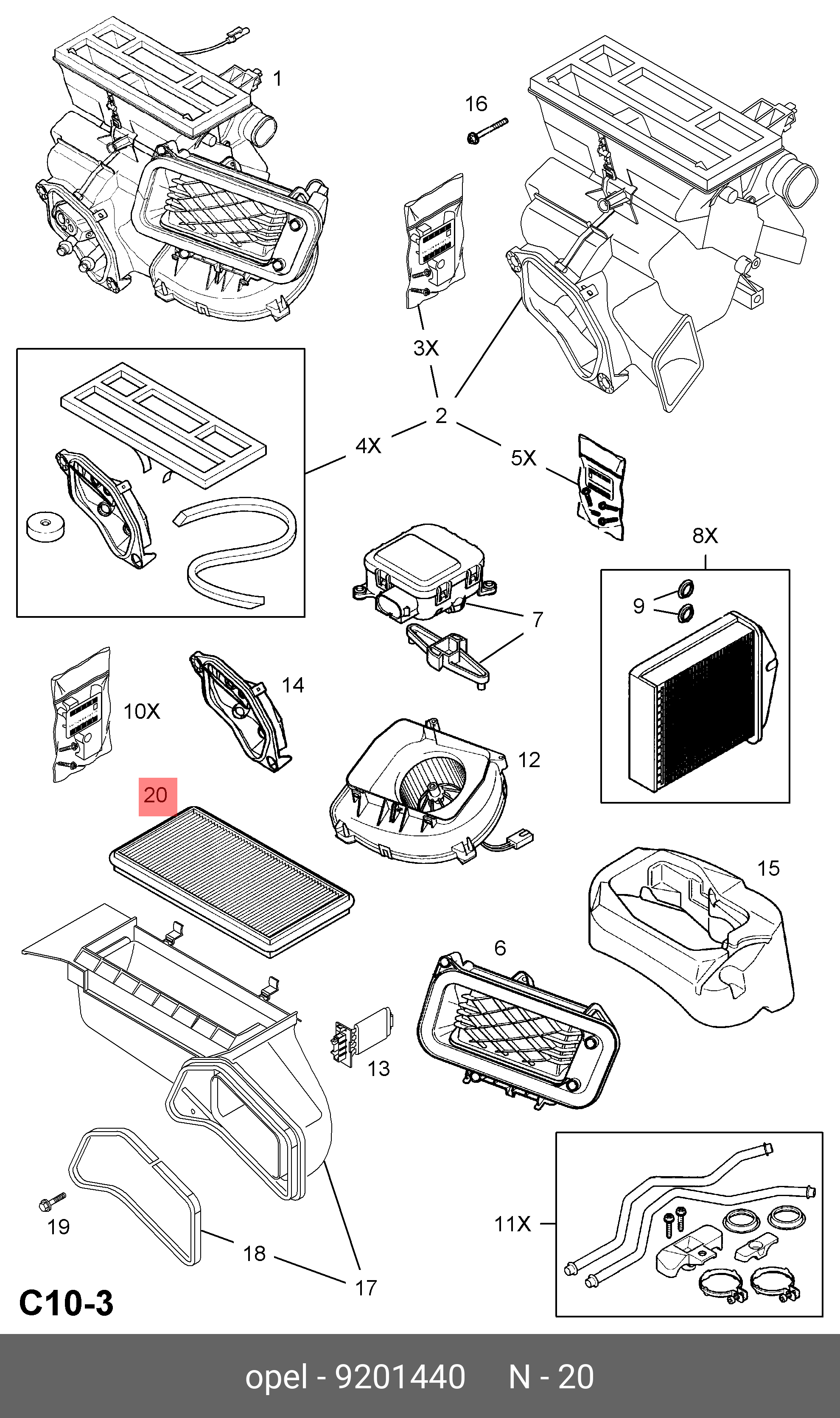 1
16
3X
2
4X
5X
8X
9
7
14
10X
12
20
15
6
13
11X
19
18
17
C10-3
opel - 9201440 N - 20