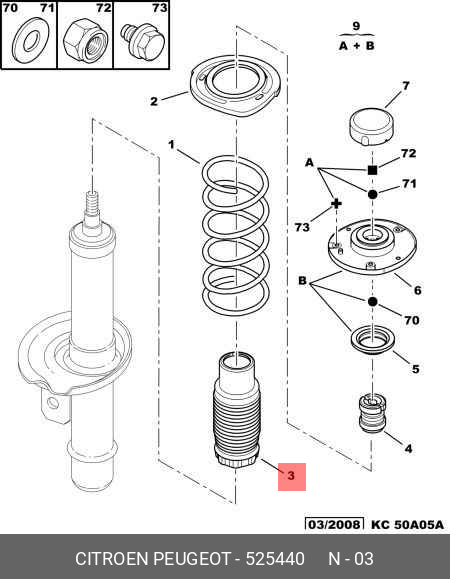 70 71 72 73

9
A + B

2
1
7
A
72
71
73
B
6
70
5
4
3

03/2008 KC 50A05A

CITROEN PEUGEOT - 525440 N - 03