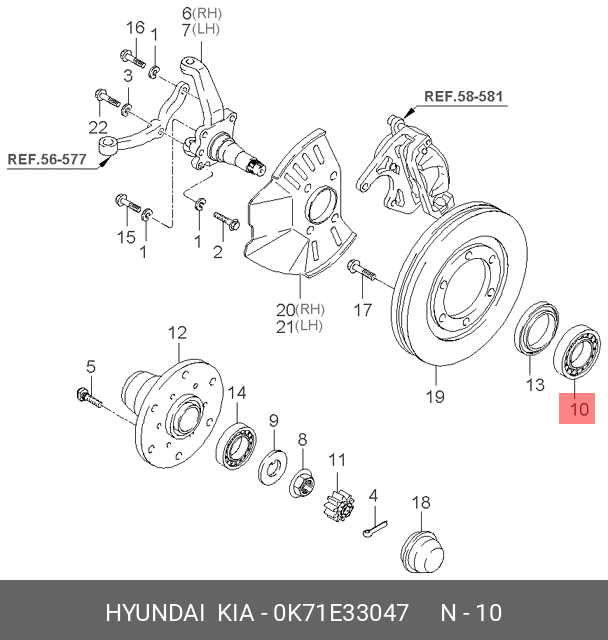 6(RH)
7(LH)
16
1
3
22
REF.56-577
REF.58-581
15
1
1
2
20(RH)
21(LH)
17
12
5
14
9
8
11
4
18
19
13
10

HYUNDAI KIA - 0K71E33047 N - 10