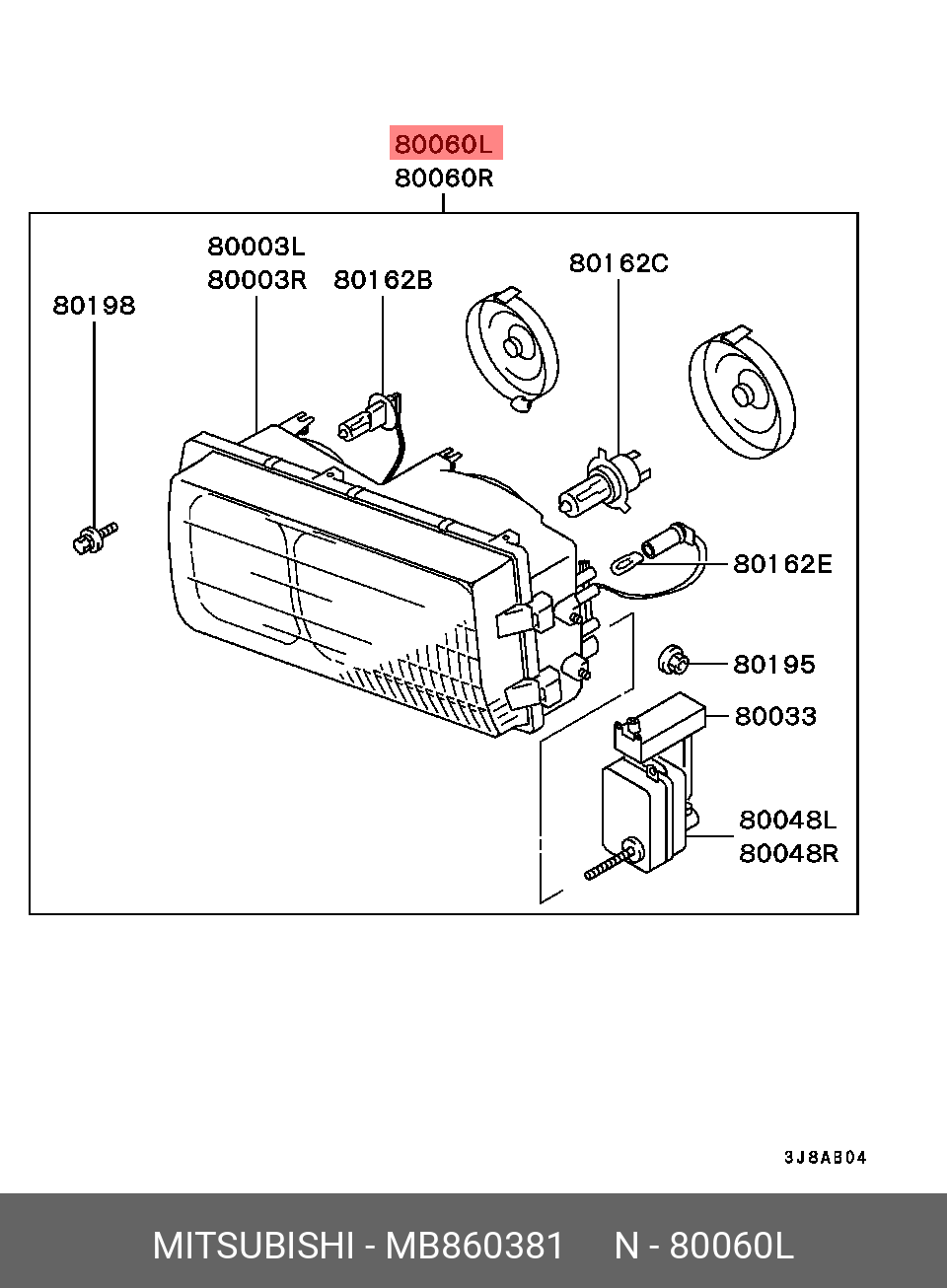 80060L
80060R

80003L
80003R

80162B

80162C

80198

80162E

80195

80033

80048L
80048R

3J8AB04

MITSUBISHI - MB860381 N - 80060L