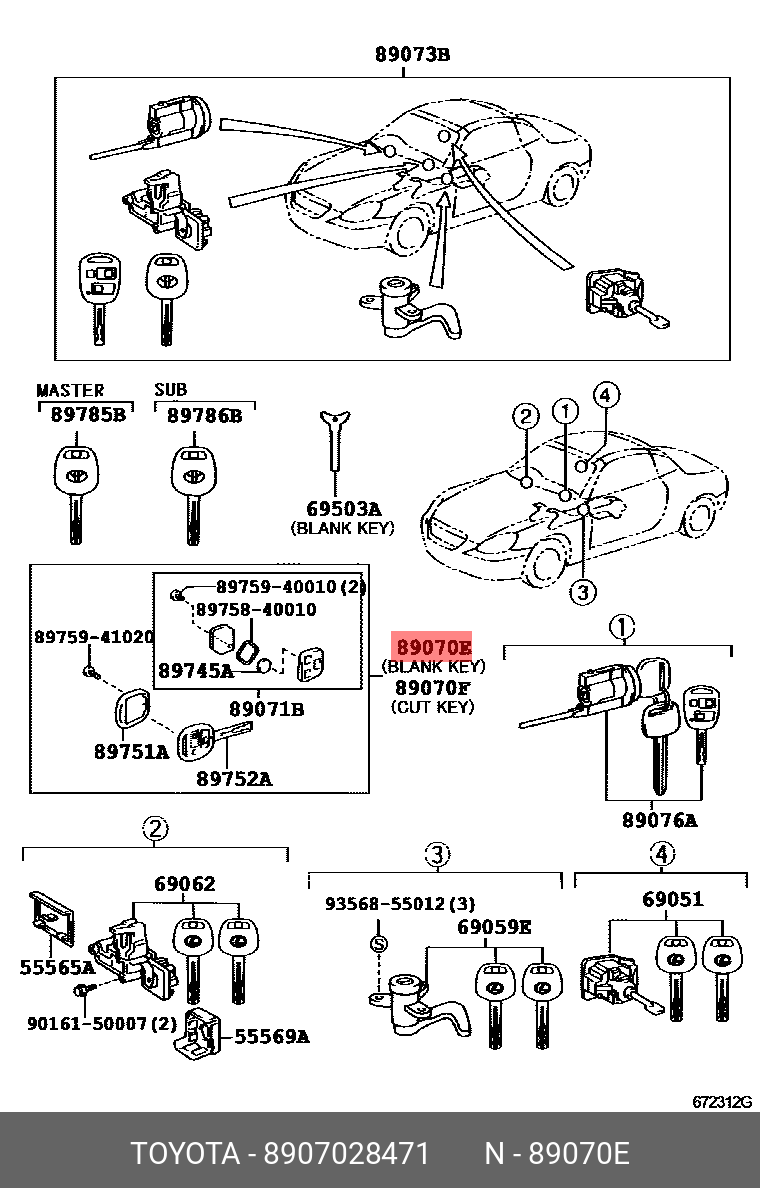 89073B

MASTER
89785B

SUB
89786B

69503A
(BLANK KEY)

2
1
4
3

89759-40010 (2)
89758-40010
89759-41020
89745A
89071B
89751A
89752A

89070E
(BLANK KEY)
89070F
(CUT KEY)

1
89076A

2
69062
55565A
90161-50007 (2)
55569A

3
93568-55012 (3)
69059E

4
69051

672312G

TOYOTA - 8907028471 N - 89070E