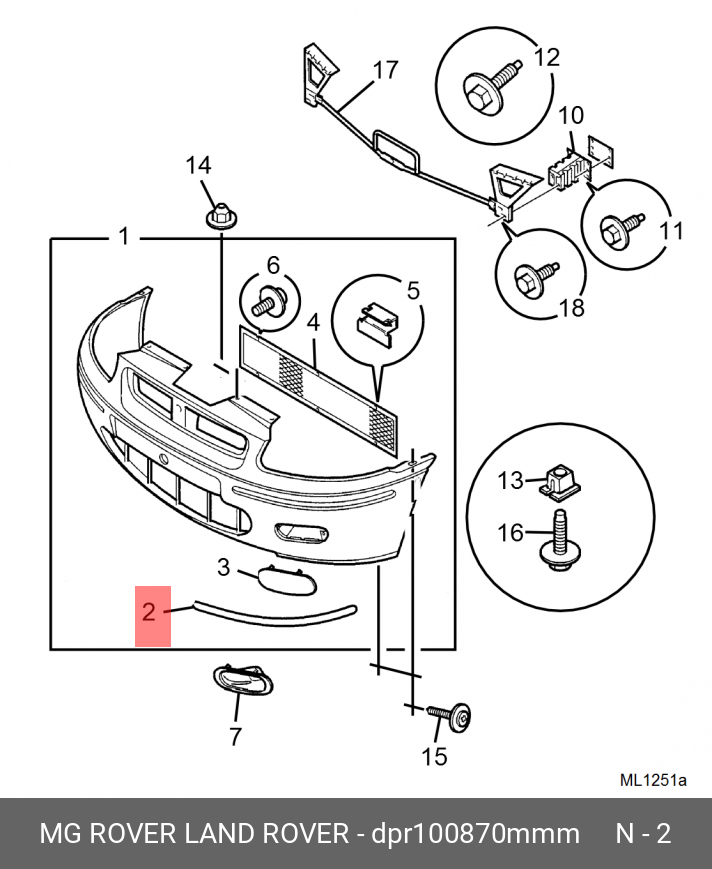 17
12
10
14
11
1
6
5
4
18
13
16
3
2
7
15
ML1251a
MG ROVER LAND ROVER - dpr100870mmm N - 2