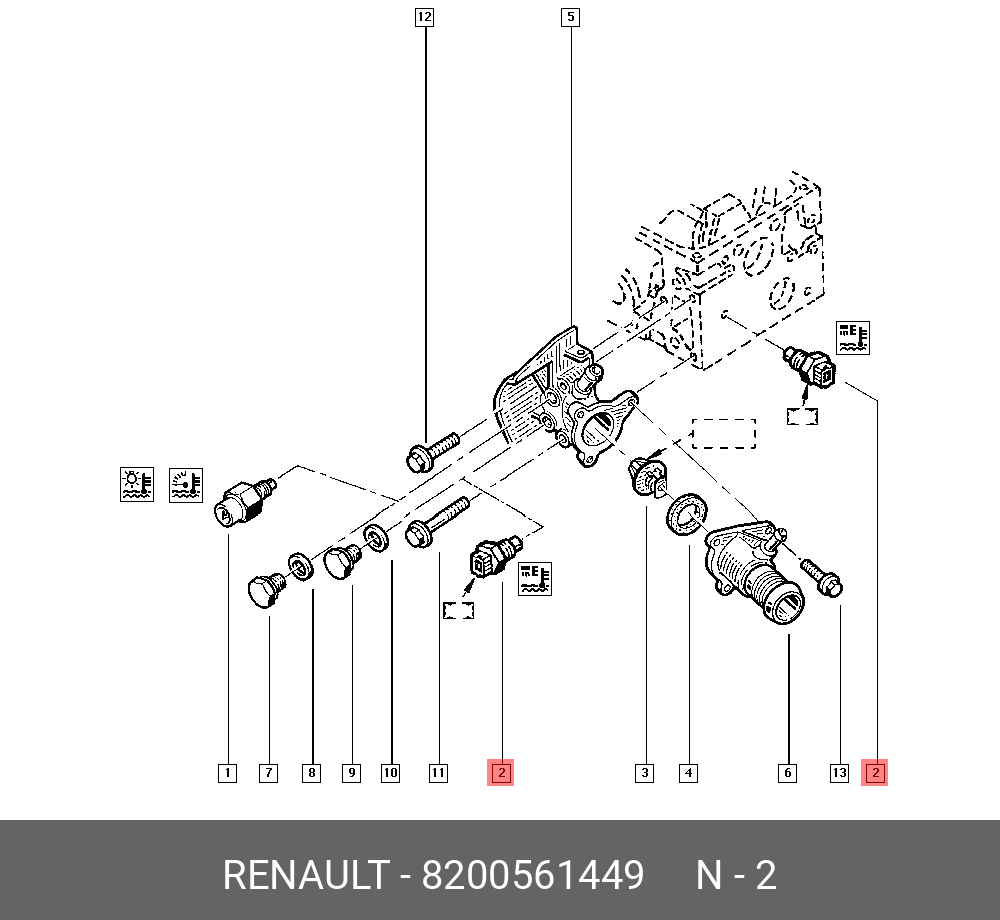 12
5
1
7
8
9
10
11
2
3
4
6
13
2

RENAULT - 8200561449 N - 2