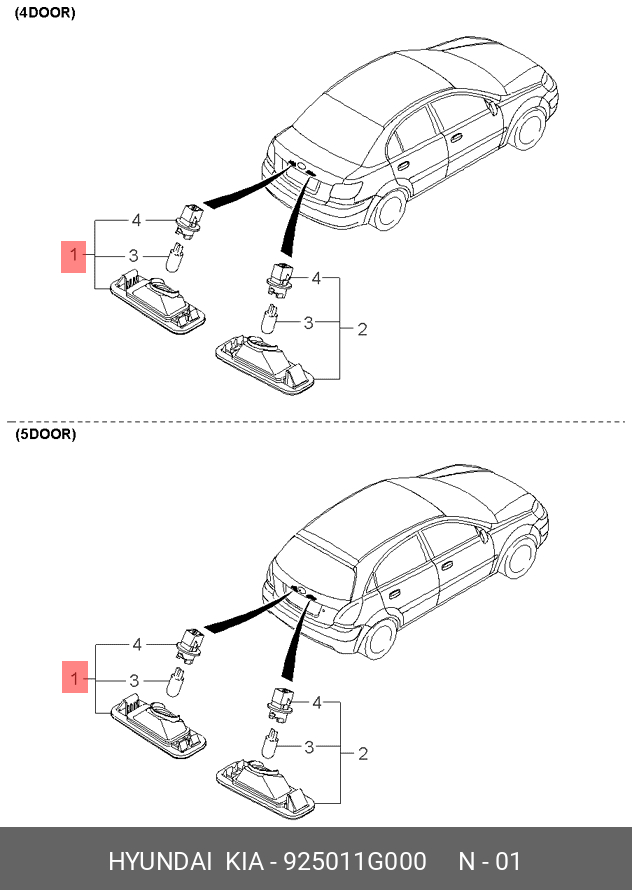 (4DOOR)

4
1
3
4
3
2

(5DOOR)

4
1
3
4
3
2

HYUNDAI KIA - 925011G000 N - 01