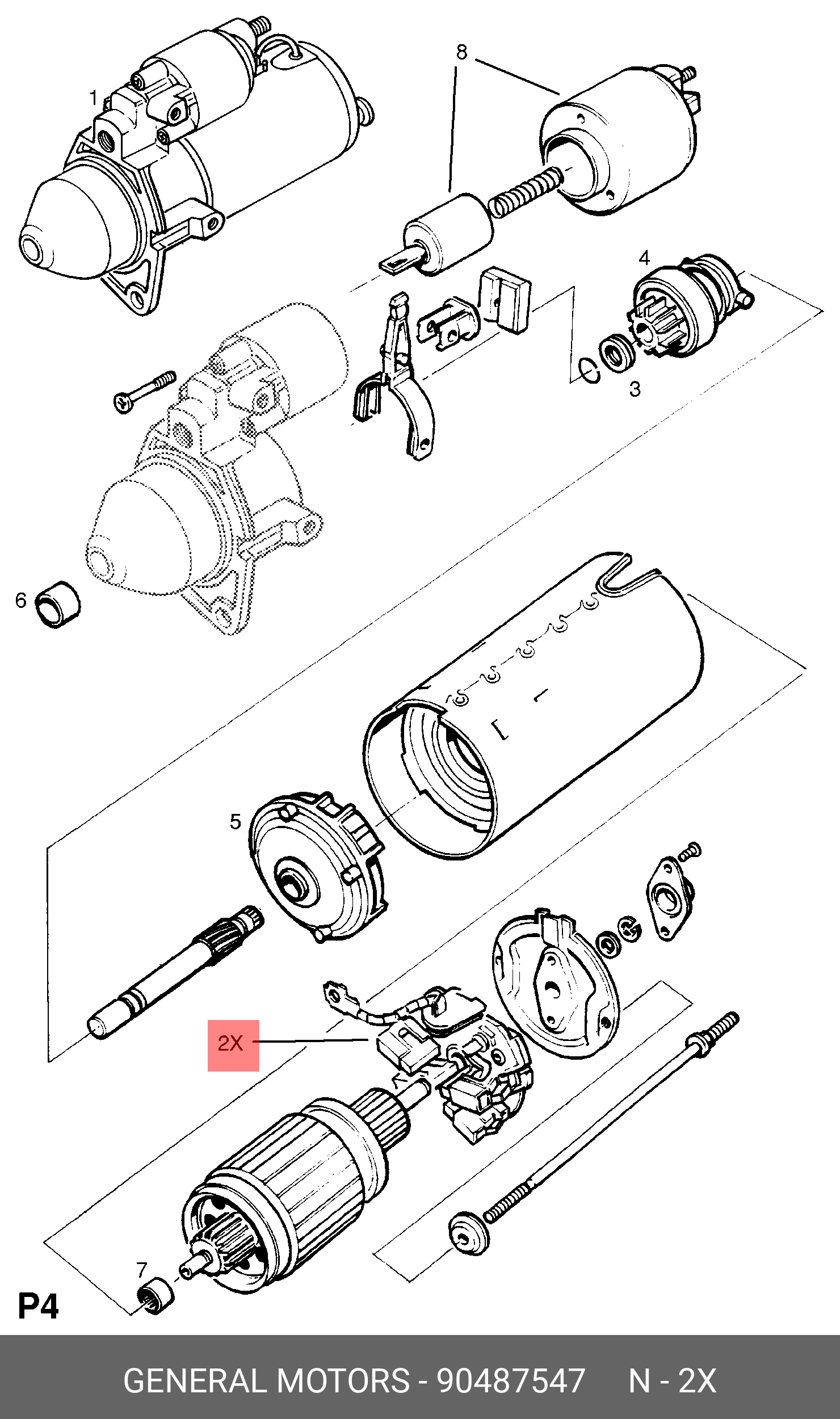 1
8
4
3
6
5
2X
7
P4
GENERAL MOTORS - 90487547 N - 2X