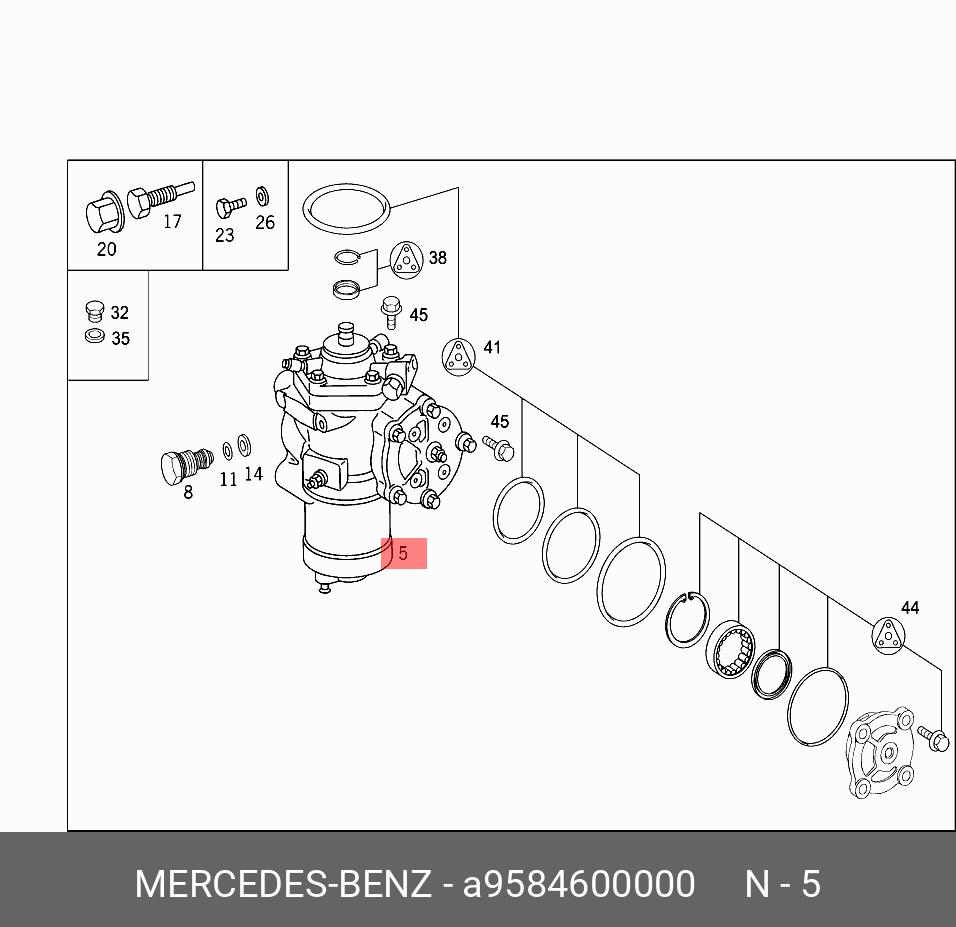 20
17
23
26
32
35
38
45
41
45
8
11
14
5
44

MERCEDES-BENZ - a9584600000 N - 5