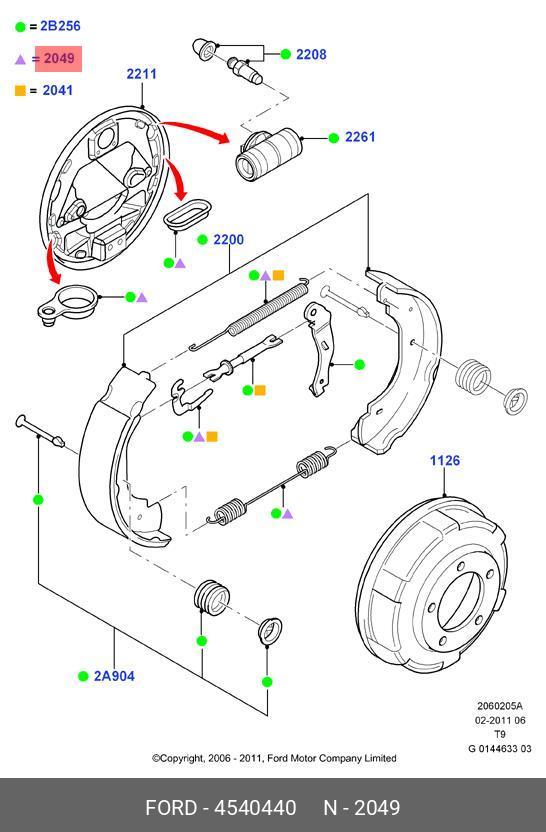 = 2B256
= 2049
= 2041

2211

2208

2261

2200

1126

2A904

2060205A
02-2011 06
T9
G 0144633 03

©Copyright, 2006 - 2011, Ford Motor Company Limited

FORD - 4540440 N - 2049