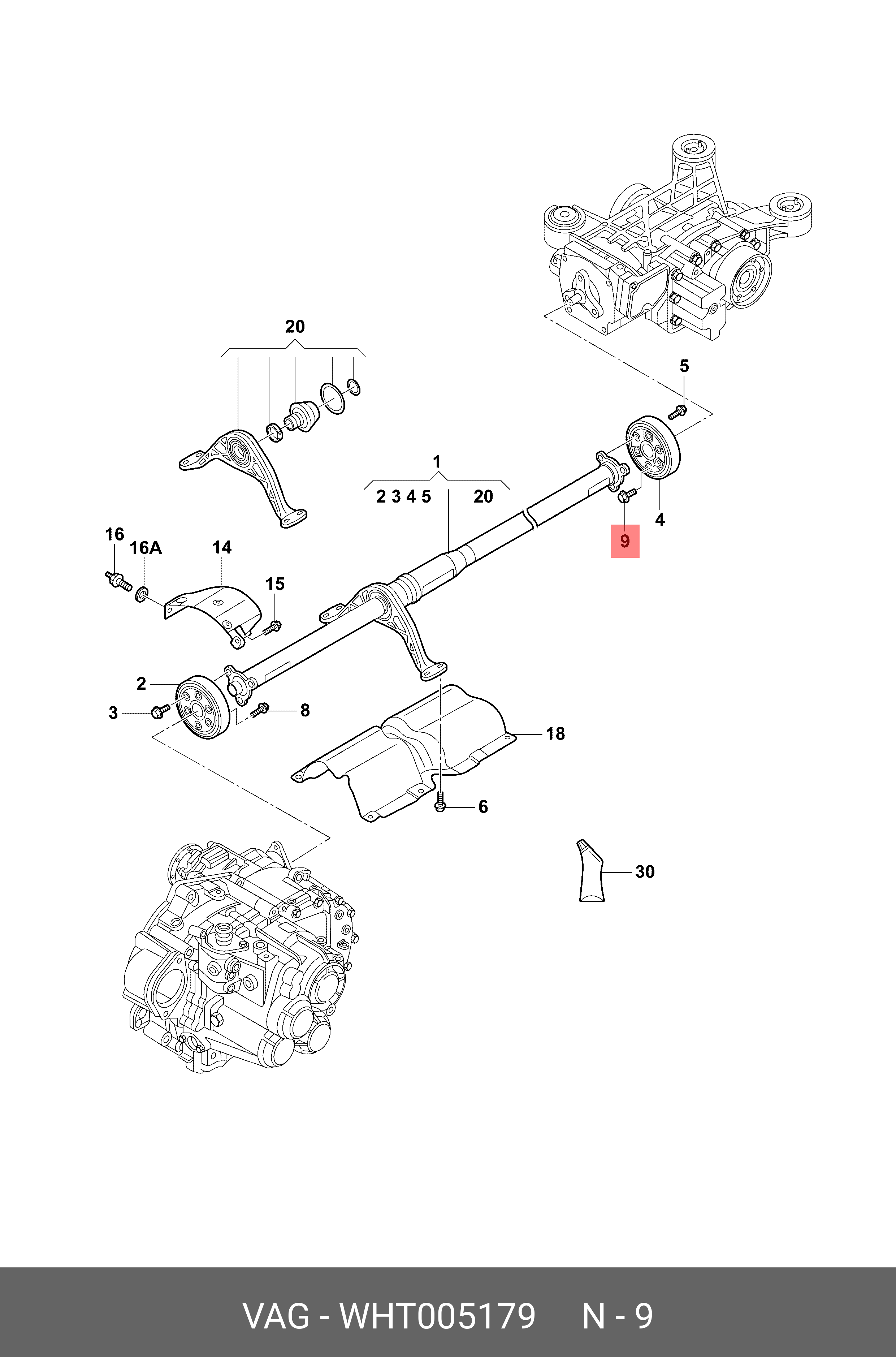 20

5

1

2 3 4 5 20

4

9

16

16A

14

15

2

3

8

18

6

30

VAG - WHT005179 N - 9