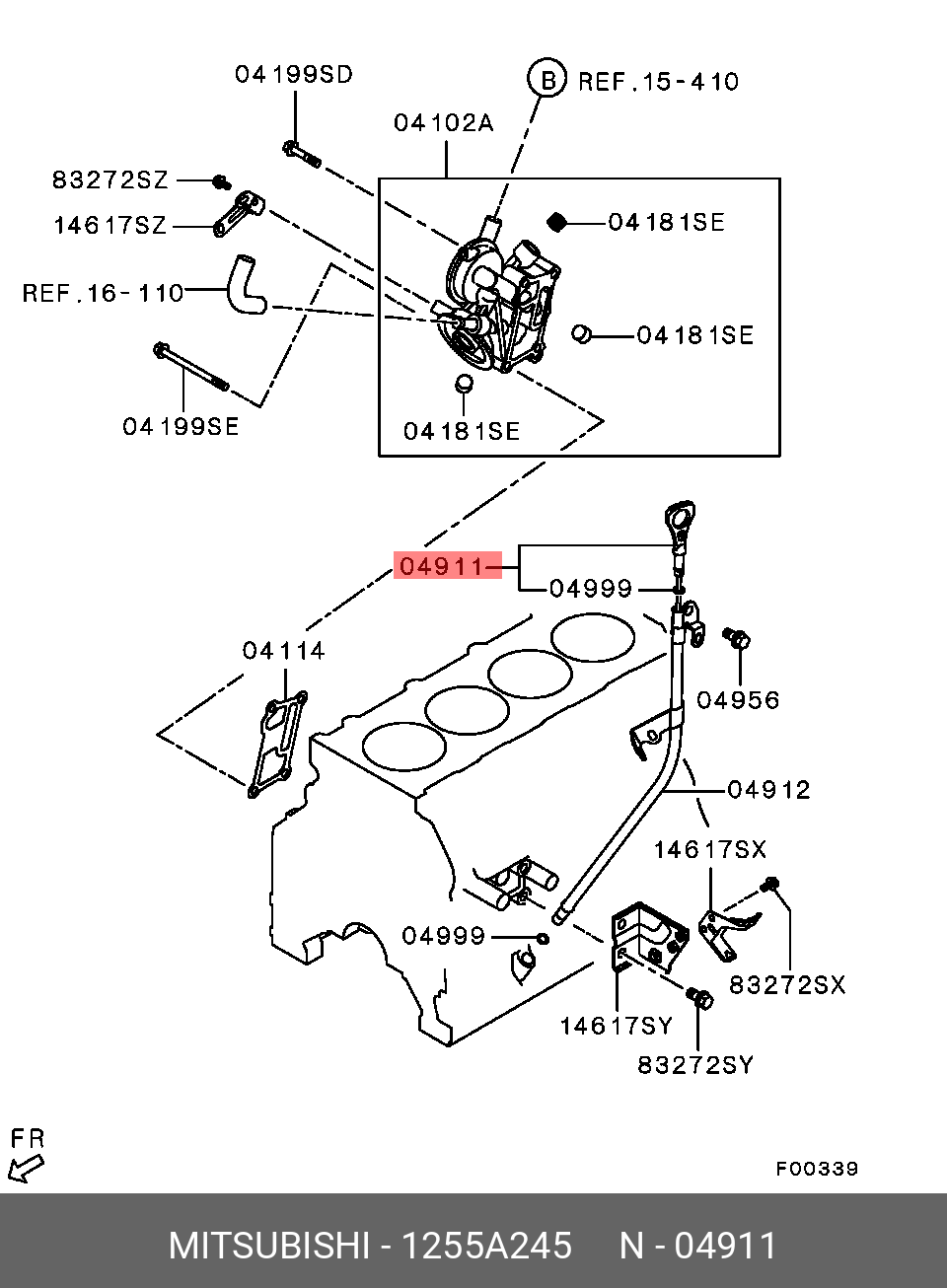 04199SD
B REF.15-410
04102A
83272SZ
14617SZ
04181SE
REF.16-110
04181SE
04199SE
04181SE
04911
04999
04114
04956
04912
14617SX
04999
83272SX
14617SY
83272SY
FR
F00339
MITSUBISHI - 1255A245 N - 04911