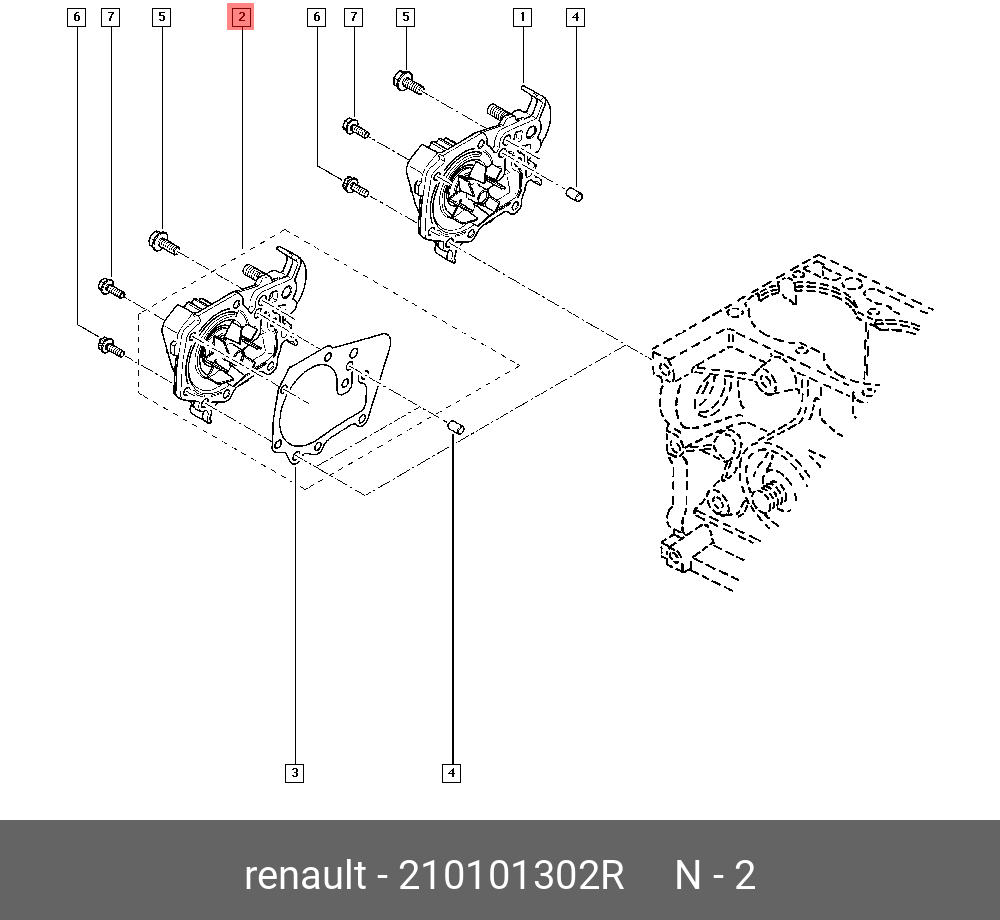 6 7 5 2 6 7 5 1 4

3 4

renault - 210101302R N - 2