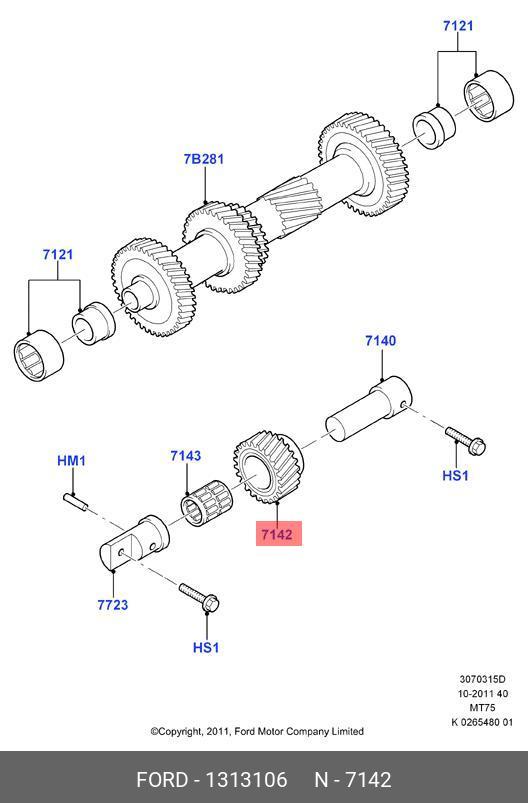 7121

7B281

7121

7140

HM1

7143

HS1

7142

7723

HS1

3070315D
10-2011 40
MT75
K 0265480 01

©Copyright, 2011, Ford Motor Company Limited

FORD - 1313106 N - 7142