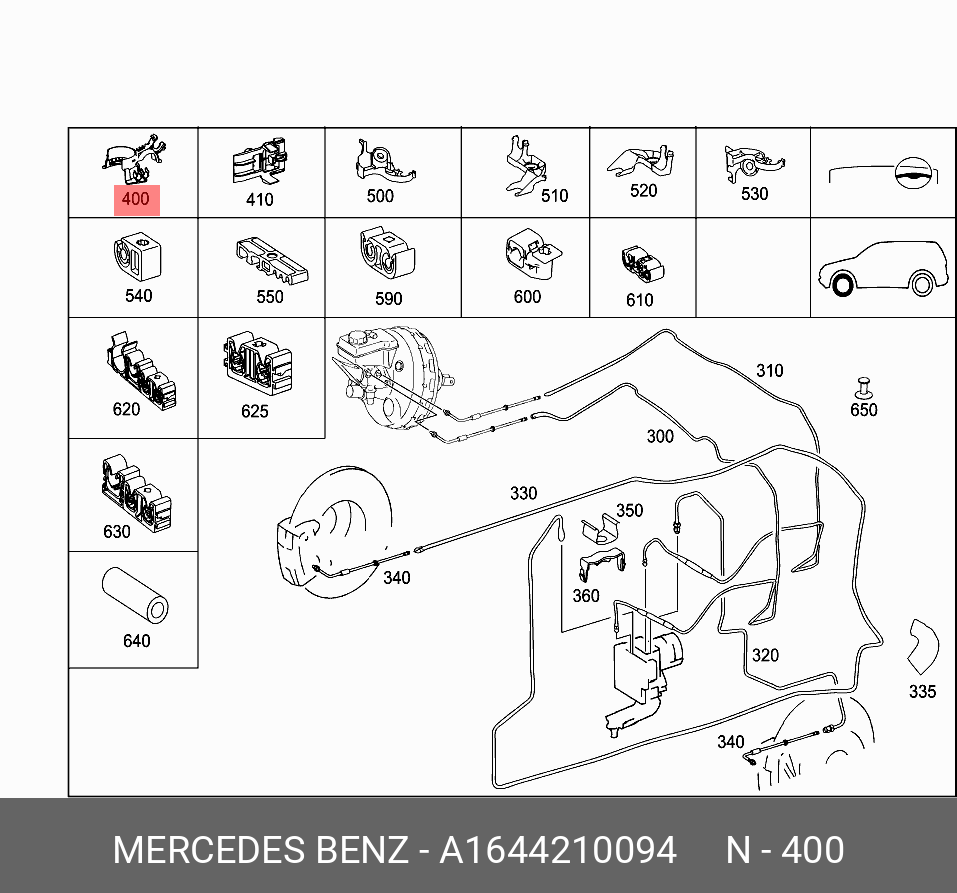 400
410
500
510
520
530
540
550
590
600
610
620
625
310
650
300
630
330
350
340
360
640
320
335
340

MERCEDES BENZ - A1644210094 N - 400