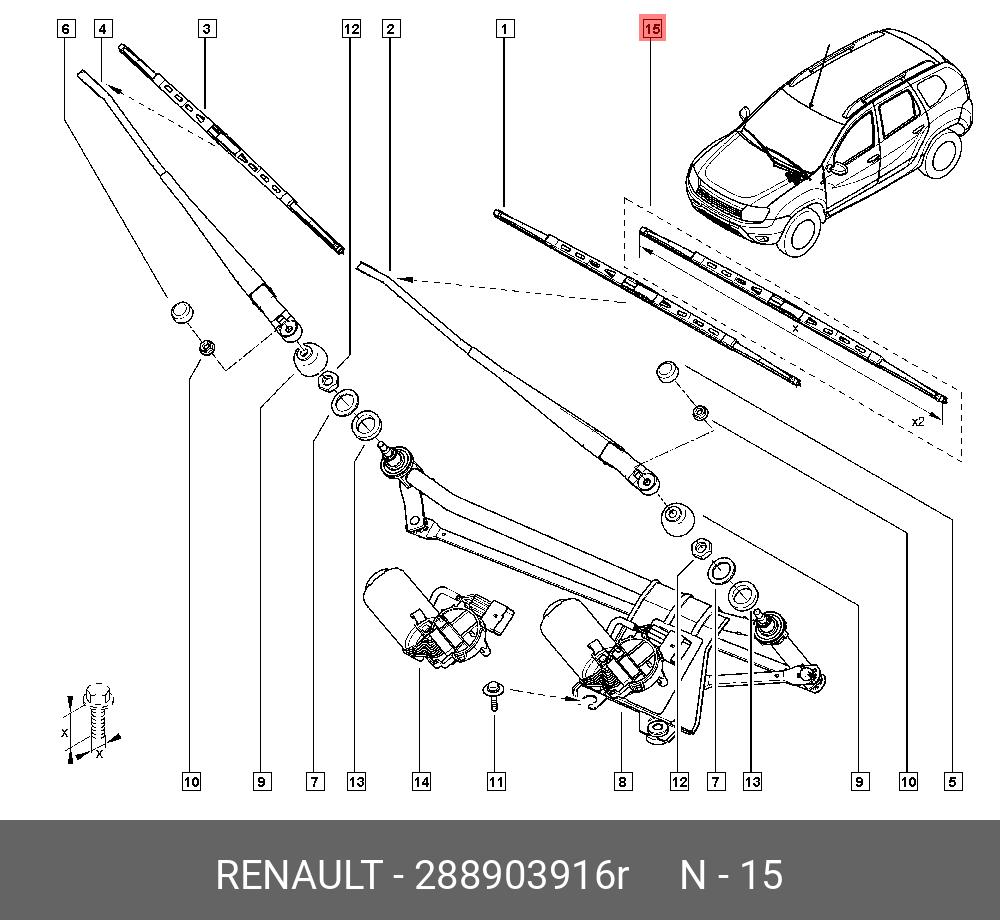 6 4 3 12 2 1 15

x

x2

x

x

10 9 7 13 14 11 8 12 7 13 9 10 5

RENAULT - 288903916r N - 15