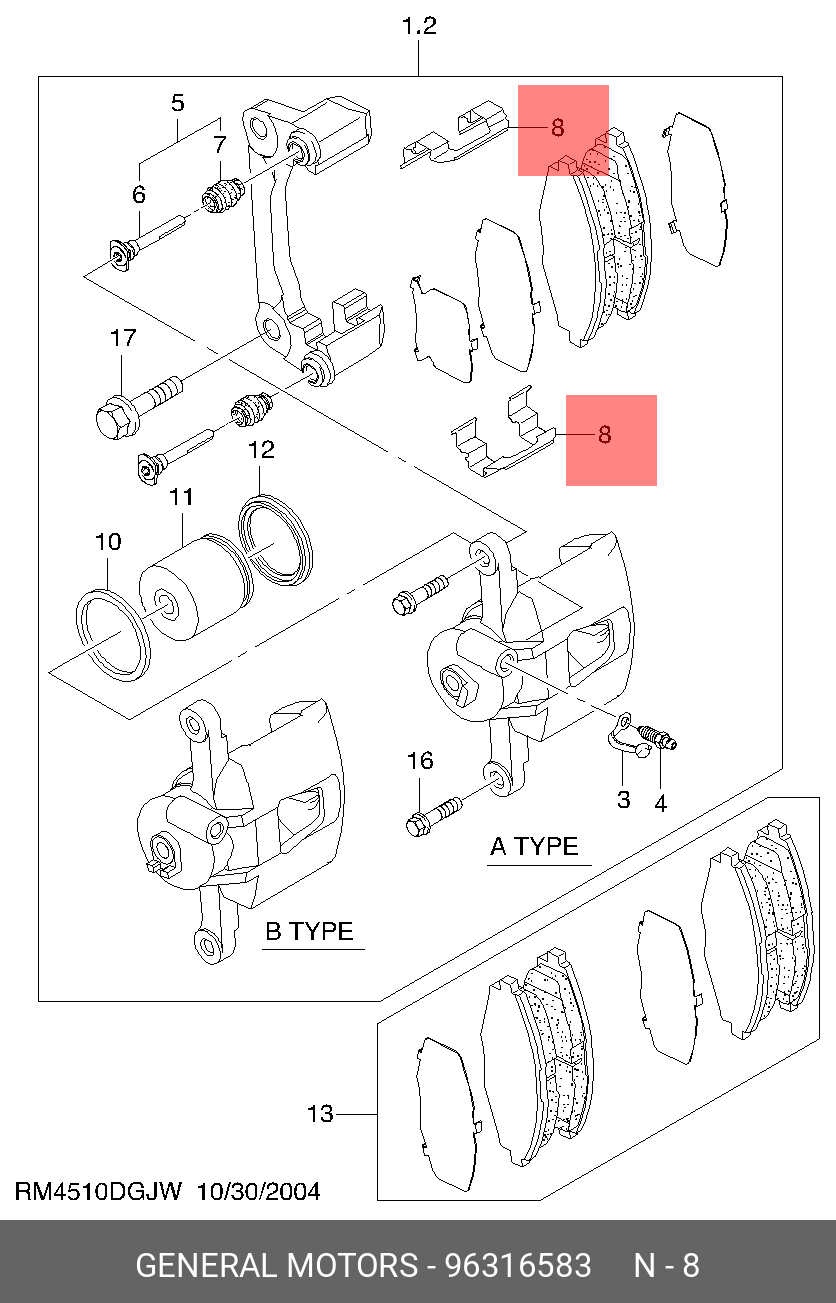 1.2

5

7

6

8

17

8

12

11

10

16

3

4

A TYPE

B TYPE

13

RM4510DGJW 10/30/2004

GENERAL MOTORS - 96316583 N - 8