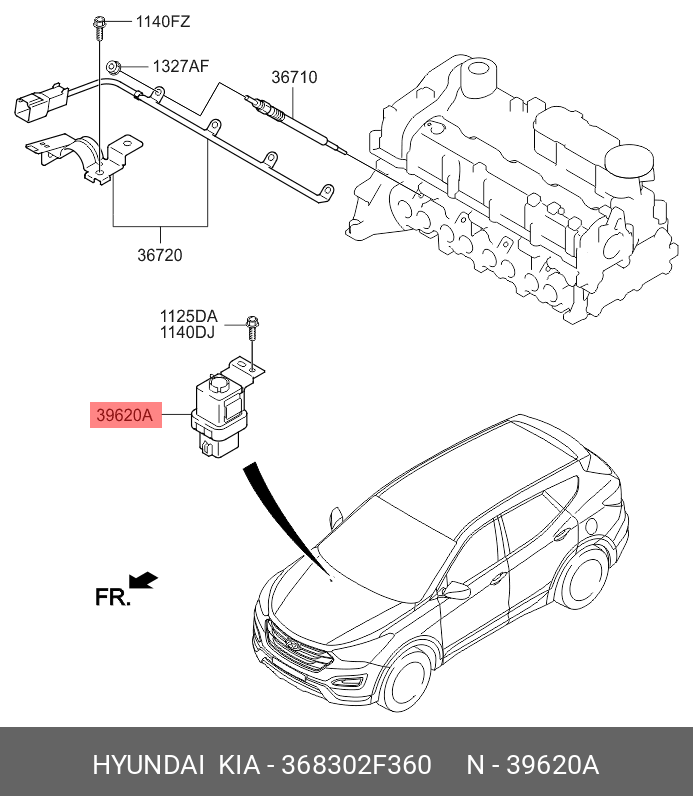 1140FZ
1327AF
36710
36720
1125DA
1140DJ
39620A
FR.
HYUNDAI KIA - 368302F360 N - 39620A